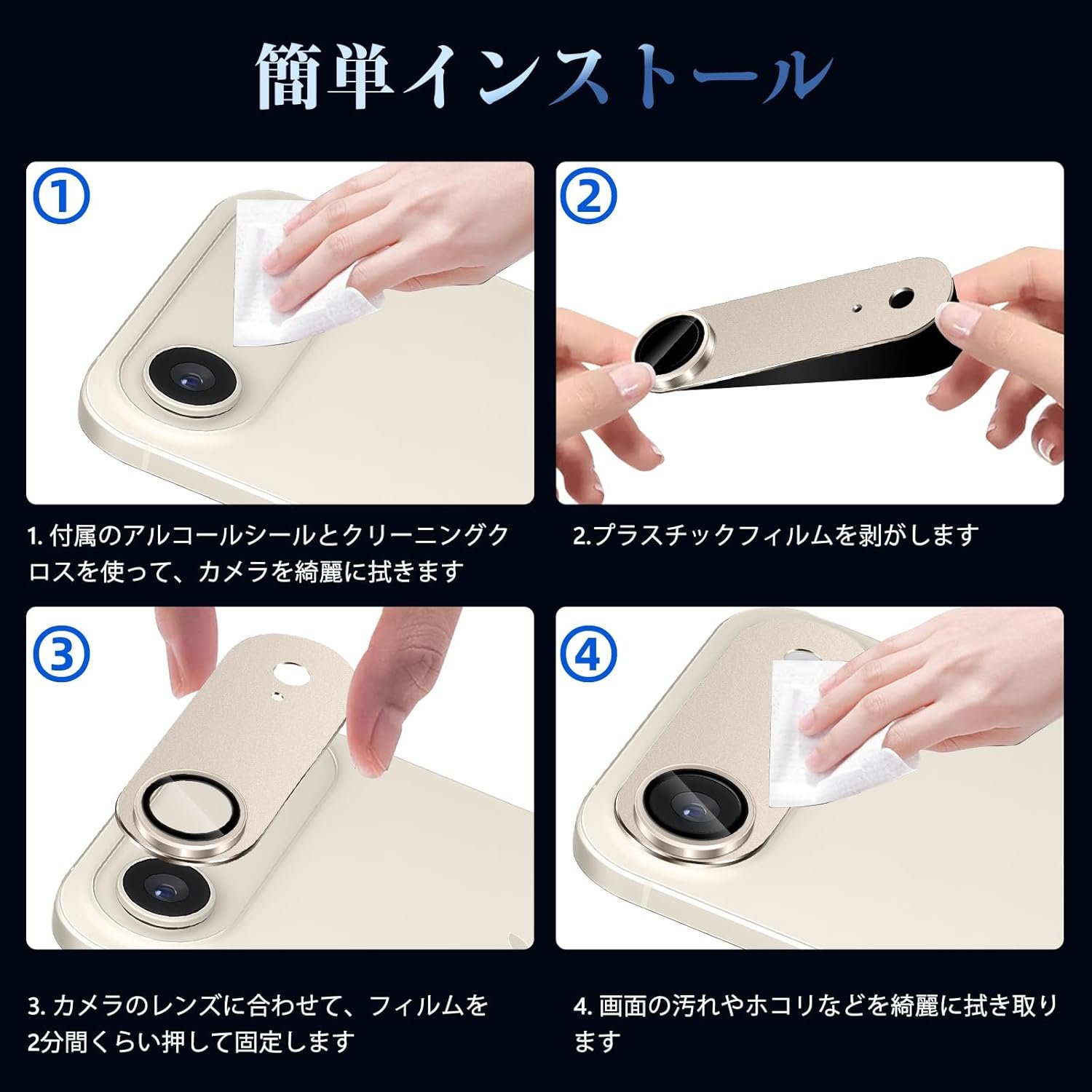 簡単インストール

①

1. 付属のアルコールシールとクリーニングクロスを使って、カメラを綺麗に拭きます

②

2.プラスチックフィルムを剥がします

③

3. カメラのレンズに合わせて、フィルムを2分間くらい押して固定します

④

4. 画面の汚れやホコリなどを綺麗に拭き取ります