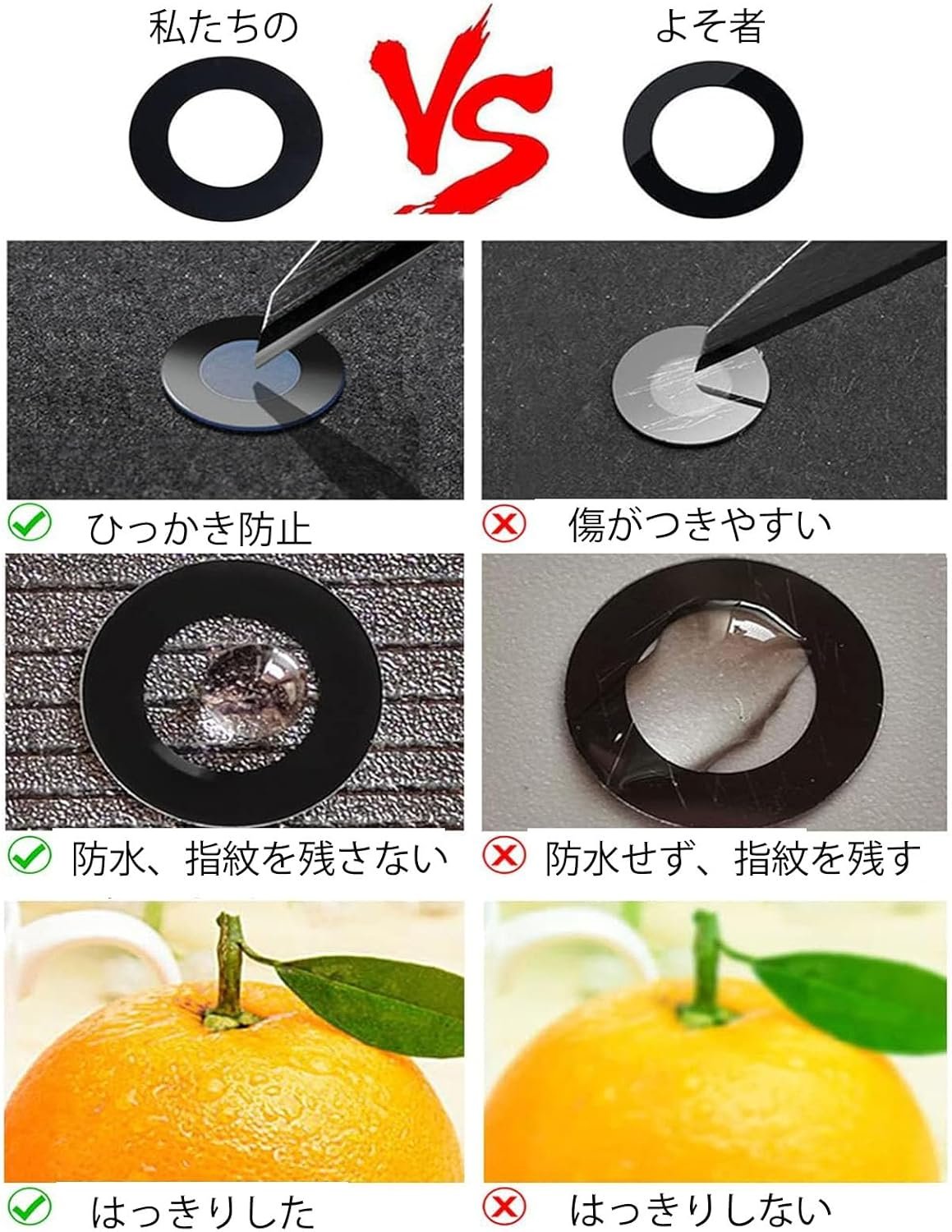 私たちの

VS

よそ者

ひっかき防止

傷がつきやすい

防水、指紋を残さない

防水せず、指紋を残す

はっきりした

はっきりしない