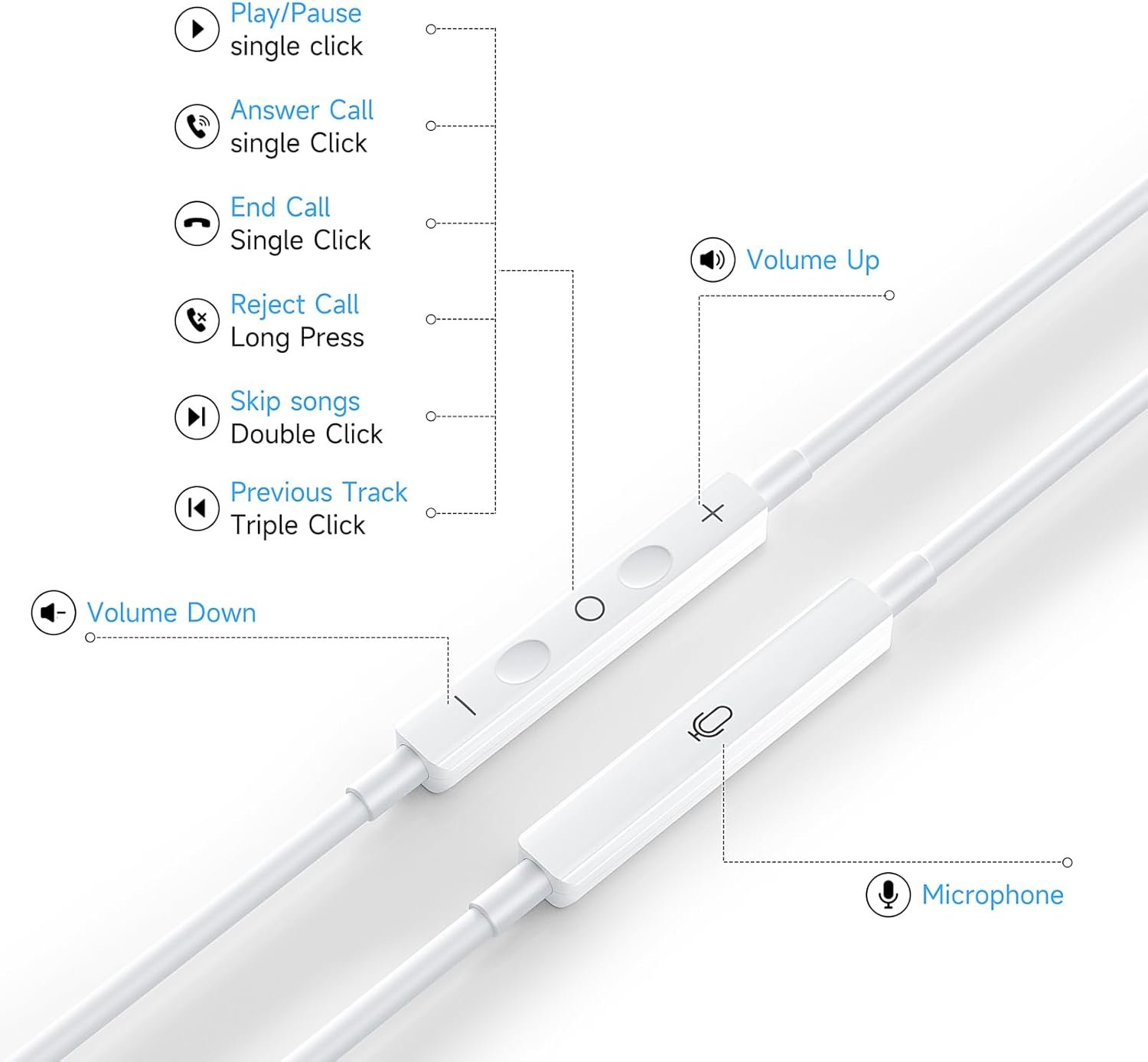 Play/Pause
single click

Answer Call
single Click

End Call
Single Click

Reject Call
Long Press

Skip songs
Double Click

Previous Track
Triple Click

Volume Up

Volume Down

Microphone