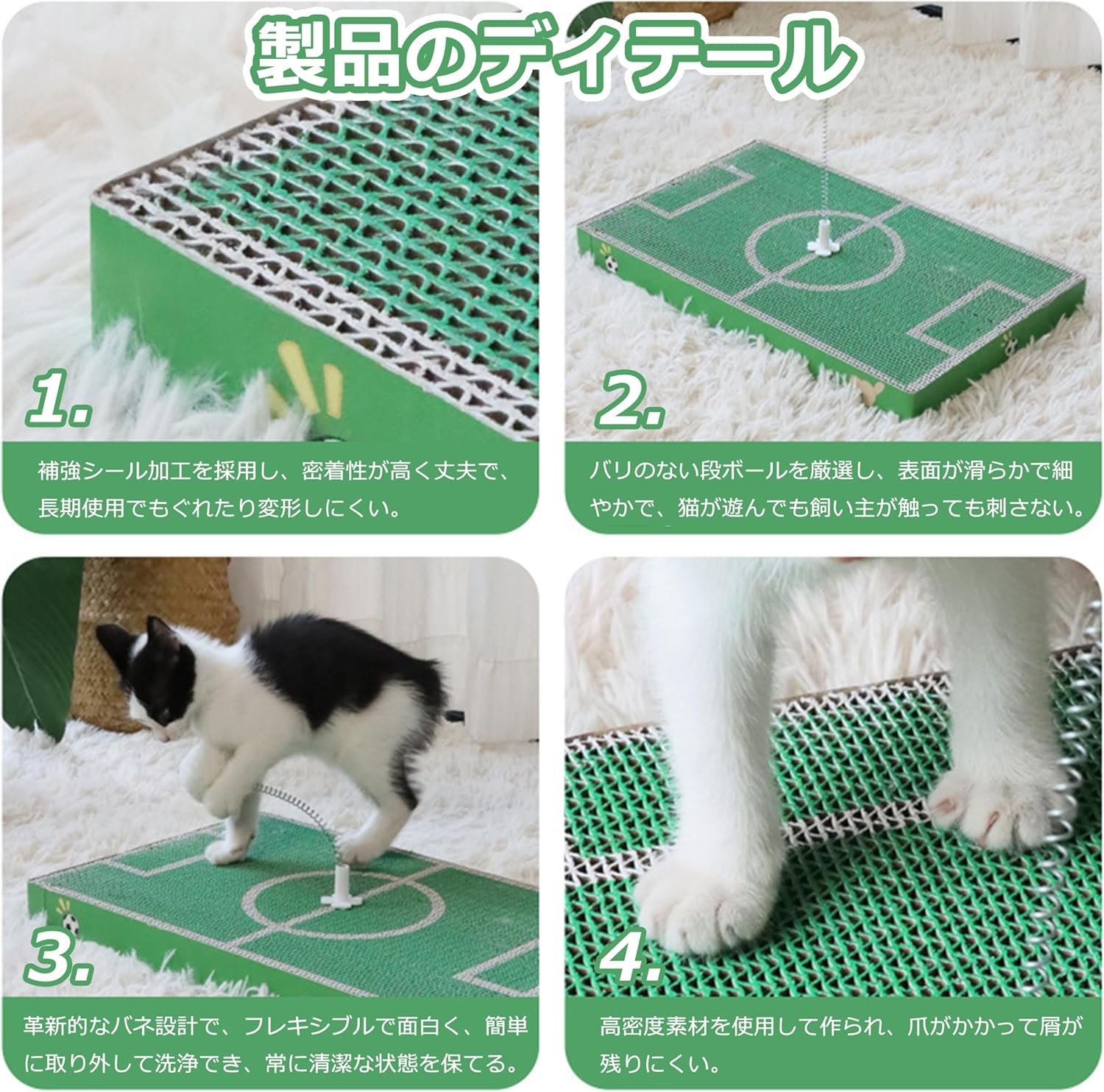 製品のディテール

1.

補強シール加工を採用し、密着性が高く丈夫で、長期使用でもぐれたり変形しにくい。

2.

バリのない段ボールを厳選し、表面が滑らかで細やかで、猫が遊んでも飼い主が触っても刺さない。

3.

革新的なバネ設計で、フレキシブルで面白く、簡単に取り外して洗浄でき、常に清潔な状態を保てる。

4.

高密度素材を使用して作られ、爪がかかって屑が残りにくい。