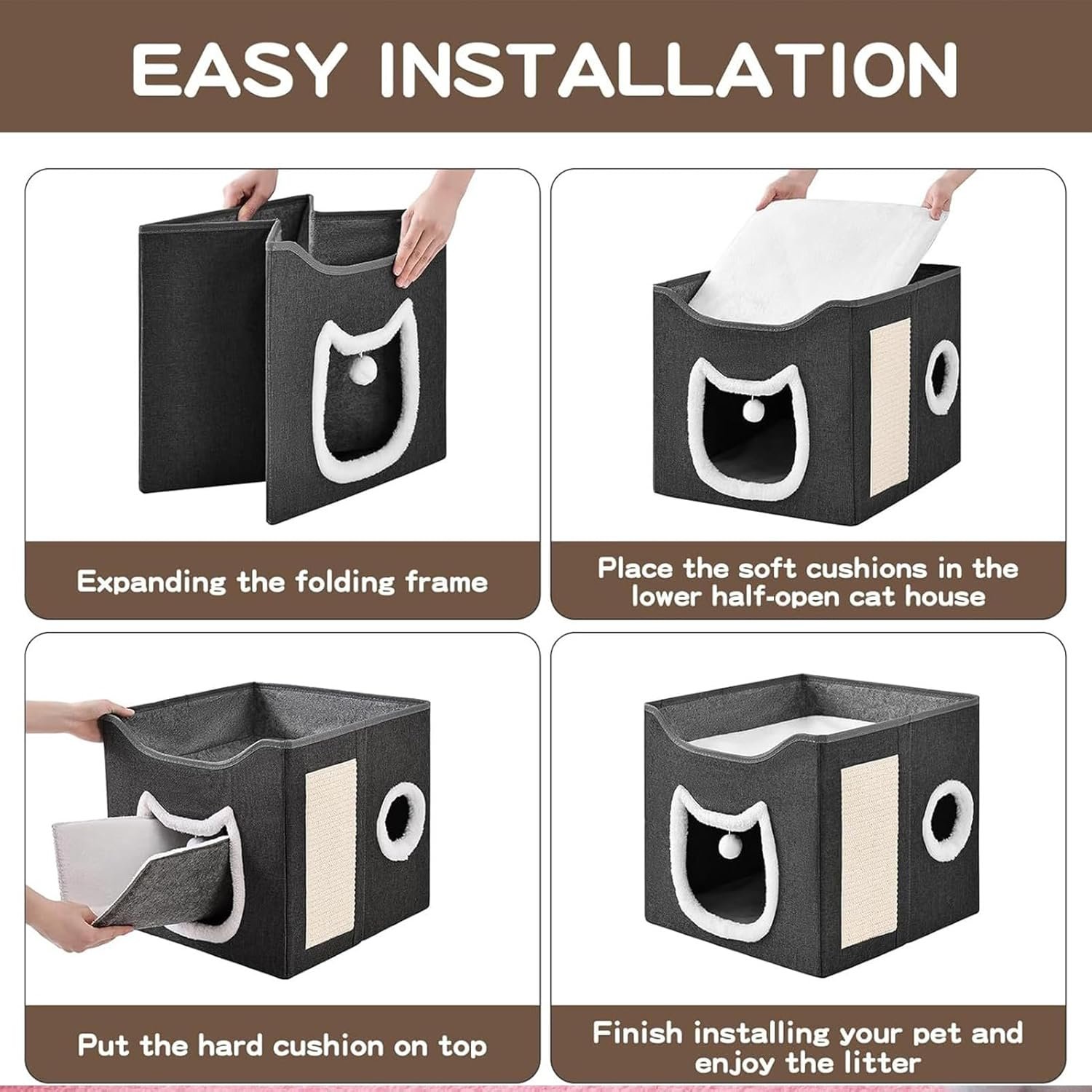 EASY INSTALLATION

Expanding the folding frame

Place the soft cushions in the lower half-open cat house

Put the hard cushion on top

Finish installing your pet and enjoy the litter