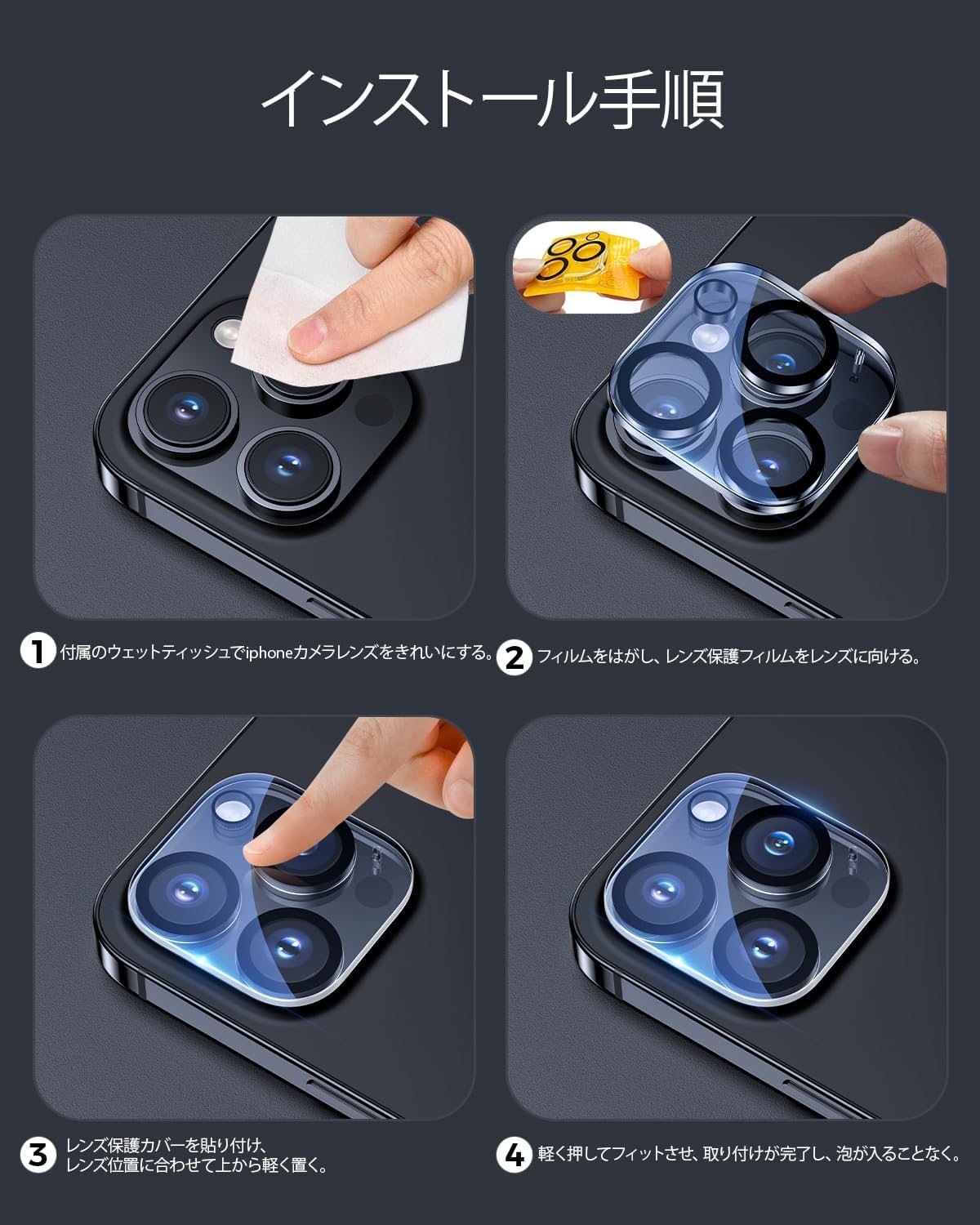 インストール手順

1 付属のウェットティッシュでiphoneカメラレンズをきれいにする。

2 フィルムをはがし、レンズ保護フィルムをレンズに向ける。

3 レンズ保護カバーを貼り付け、レンズ位置に合わせて上から軽く置く。

4 軽く押してフィットさせ、取り付けが完了し、泡が入ることなく。