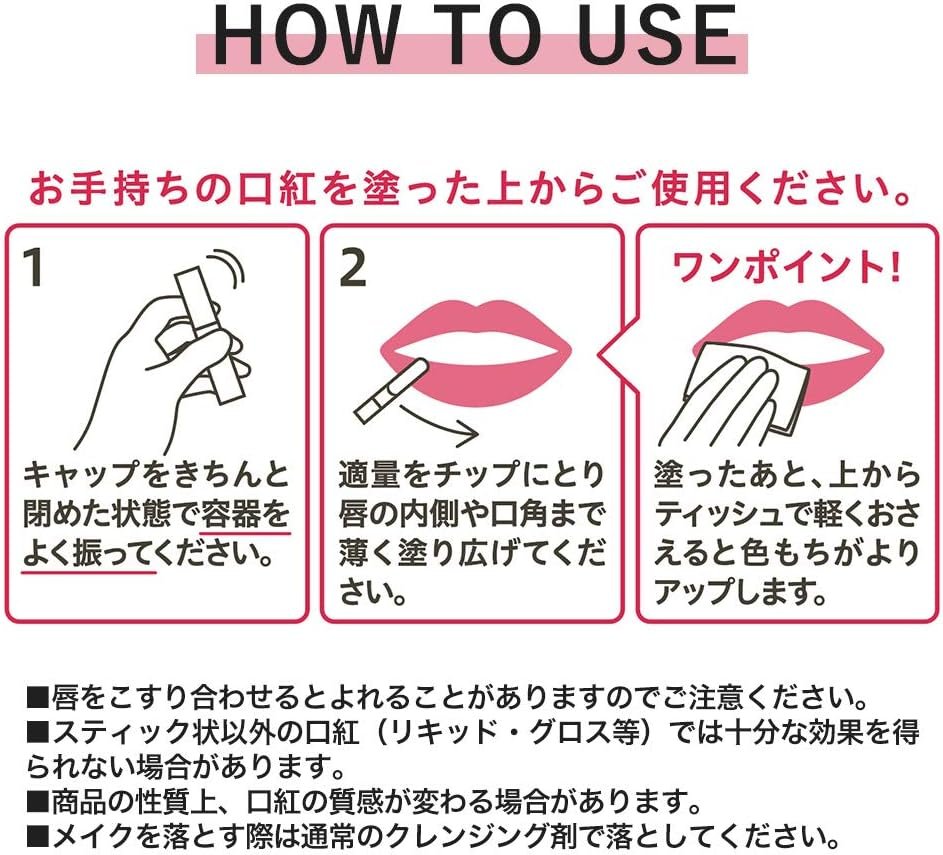 HOW TO USE

お手持ちの口紅を塗った上からご使用ください。

1

キャップをきちんと閉めた状態で容器をよく振ってください。

2

適量をチップにとり唇の内側や口角まで薄く塗り広げてください。

ワンポイント!

塗ったあと、上からティッシュで軽くおさえると色もちがよりアップします。

■唇をこすり合わせるとよれることがありますのでご注意ください。
■スティック状以外の口紅（リキッド・グロス等）では十分な効果を得られない場合があります。
■商品の性質上、口紅の質感が変わる場合があります。
■メイクを落とす際は通常のクレンジング剤で落としてください。