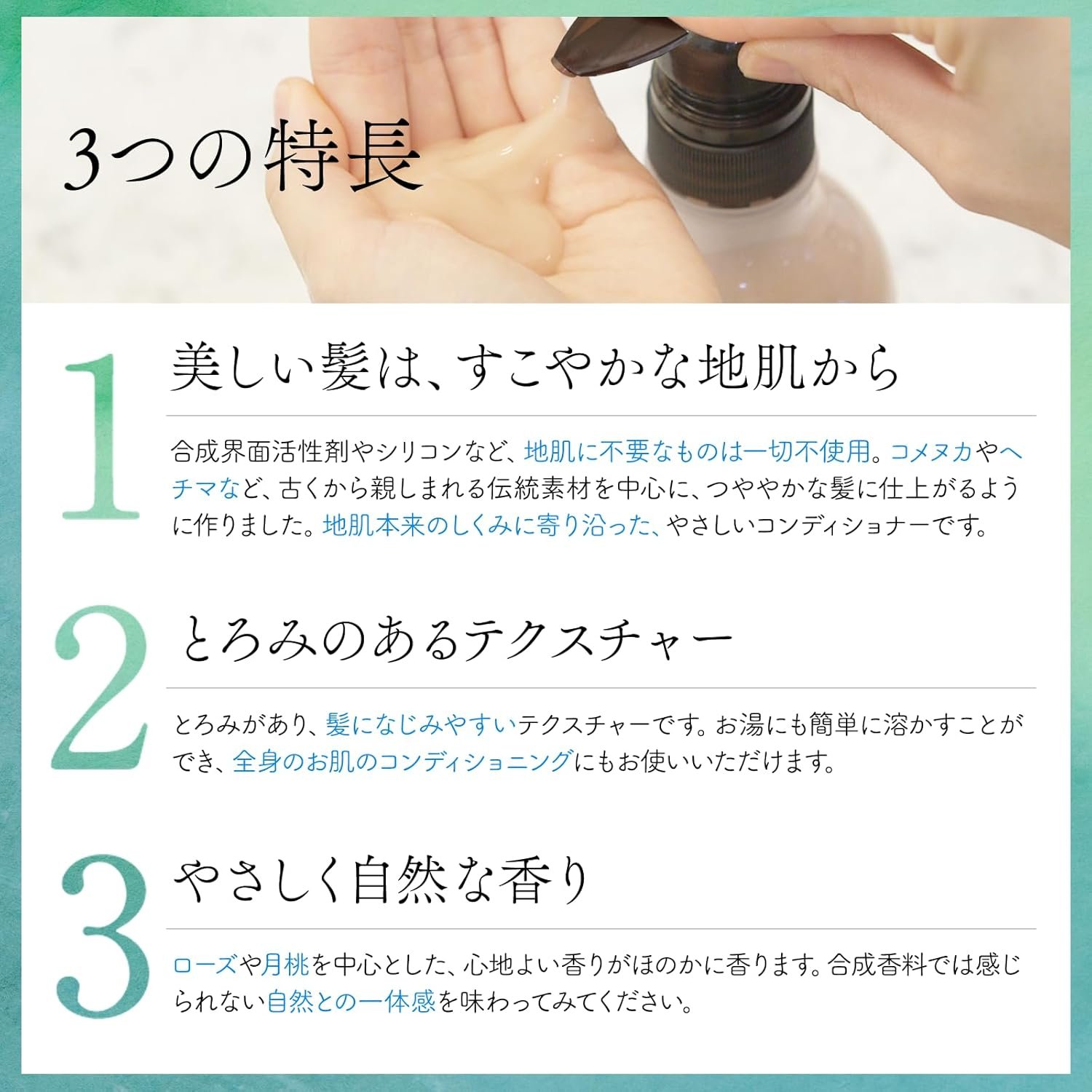 3つの特長

1

美しい髪は、すこやかな地肌から

合成界面活性剤やシリコンなど、地肌に不要なものは一切不使用。コメヌカやヘチマなど、古くから親しまれる伝統素材を中心に、つややかな髪に仕上がるように作りました。地肌本来のしくみに寄り沿った、やさしいコンディショナーです。

2

とろみのあるテクスチャー

とろみがあり、髪になじみやすいテクスチャーです。お湯にも簡単に溶かすことができ、全身のお肌のコンディショニングにもお使いいただけます。

3

やさしく自然な香り

ローズや月桃を中心とした、心地よい香りがほのかに香ります。合成香料では感じられない自然との一体感を味わってみてください。