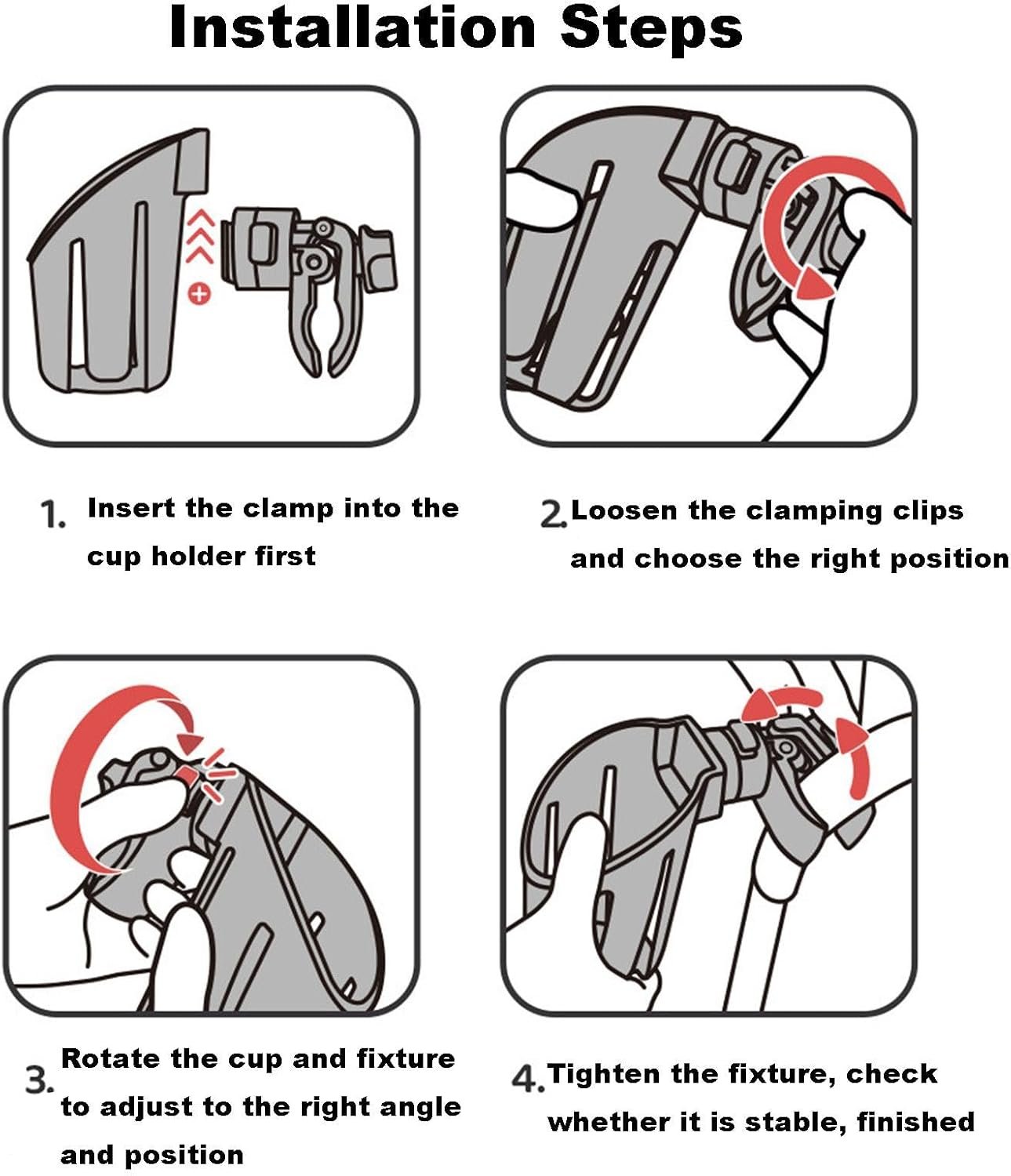 Installation Steps

1. Insert the clamp into the cup holder first

2. Loosen the clamping clips and choose the right position

3. Rotate the cup and fixture to adjust to the right angle and position

4. Tighten the fixture, check whether it is stable, finished