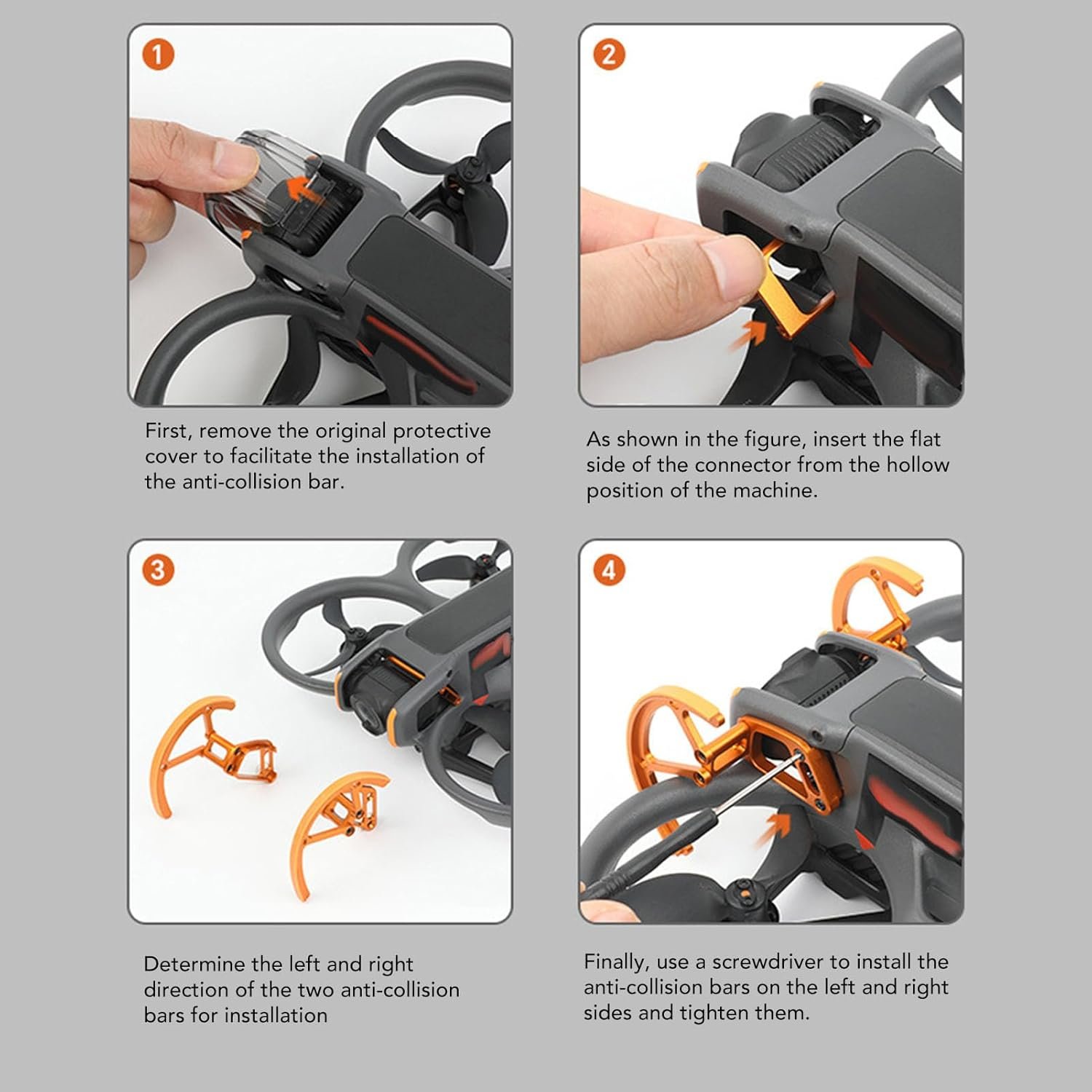 1

First, remove the original protective cover to facilitate the installation of the anti-collision bar.

2

As shown in the figure, insert the flat side of the connector from the hollow position of the machine.

3

Determine the left and right direction of the two anti-collision bars for installation

4

Finally, use a screwdriver to install the anti-collision bars on the left and right sides and tighten them.