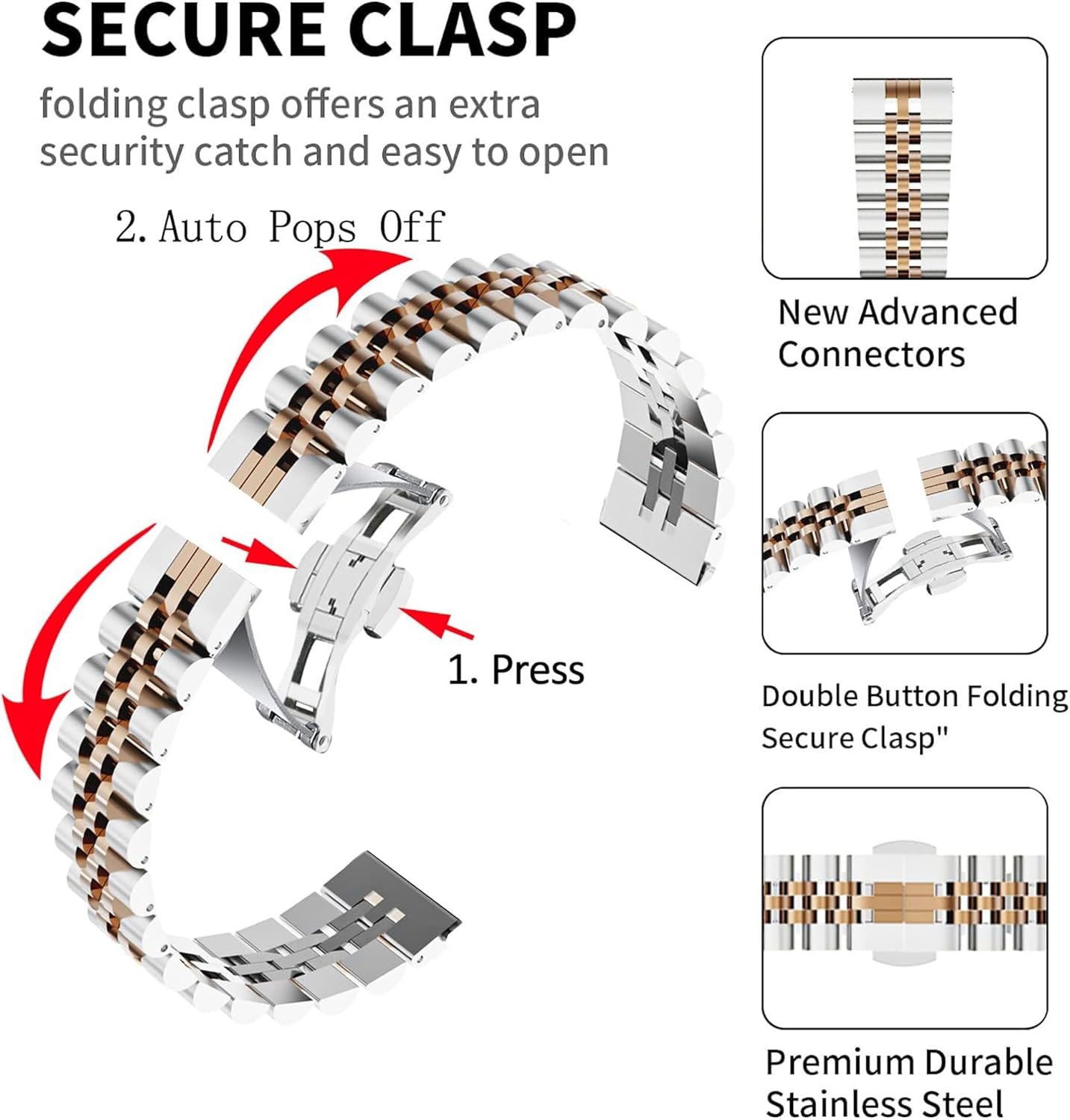 SECURE CLASP

folding clasp offers an extra security catch and easy to open

2. Auto Pops Off

1. Press

New Advanced Connectors

Double Button Folding Secure Clasp"

Premium Durable Stainless Steel