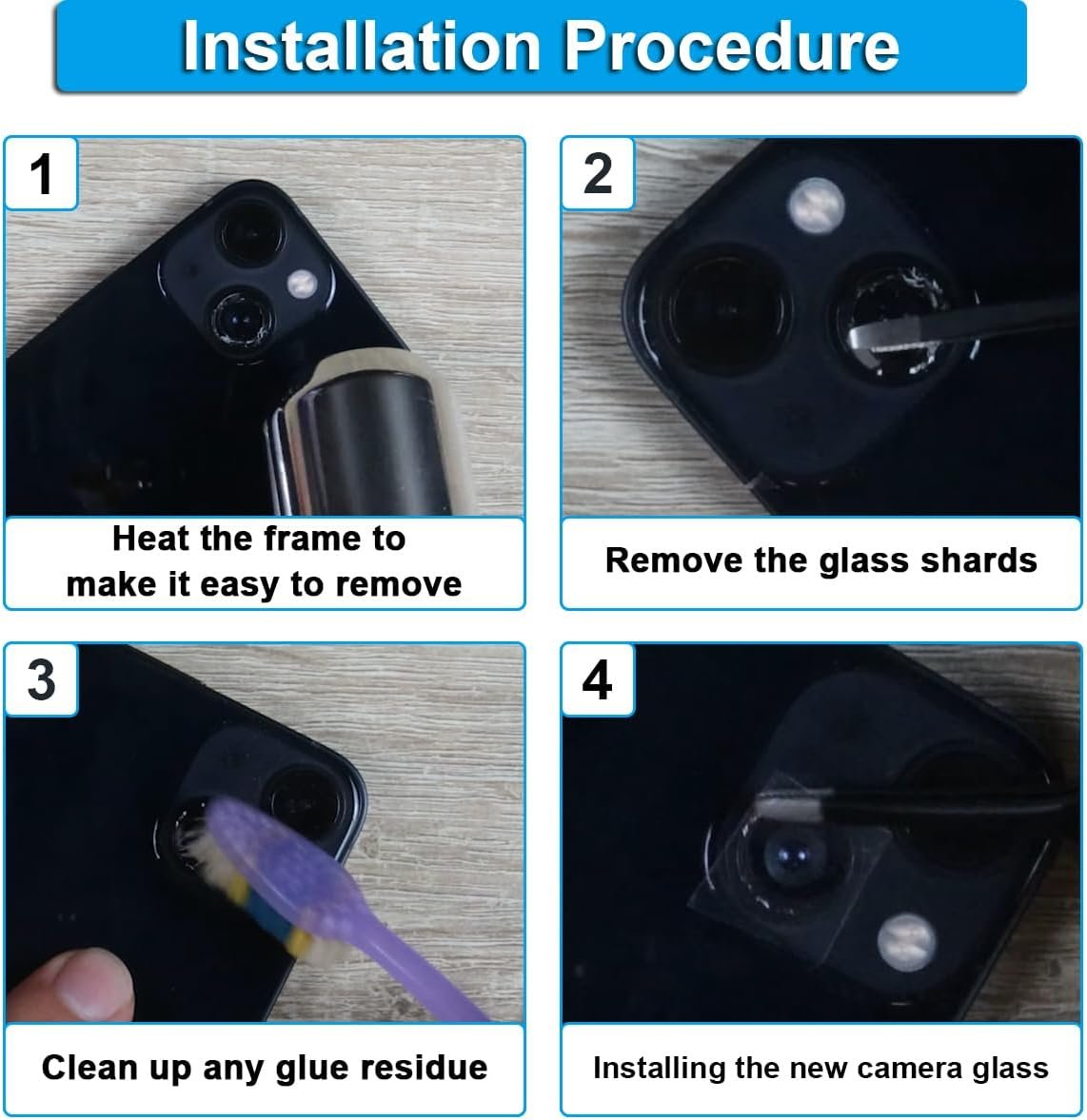 Installation Procedure

1

Heat the frame to make it easy to remove

2

Remove the glass shards

3

Clean up any glue residue

4

Installing the new camera glass