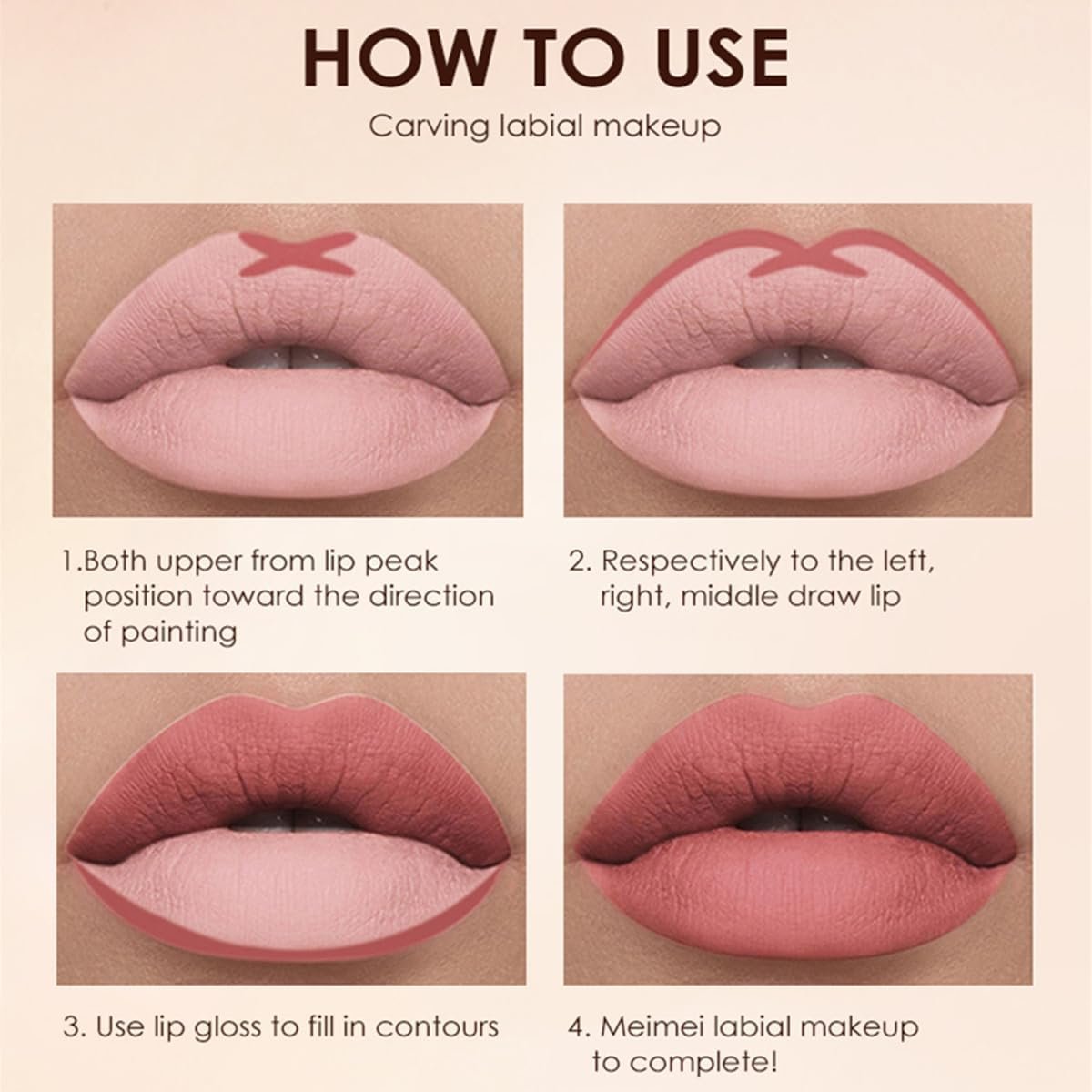 HOW TO USE

Carving labial makeup

1.Both upper from lip peak position toward the direction of painting

2. Respectively to the left, right, middle draw lip

3. Use lip gloss to fill in contours

4. Meimei labial makeup to complete!