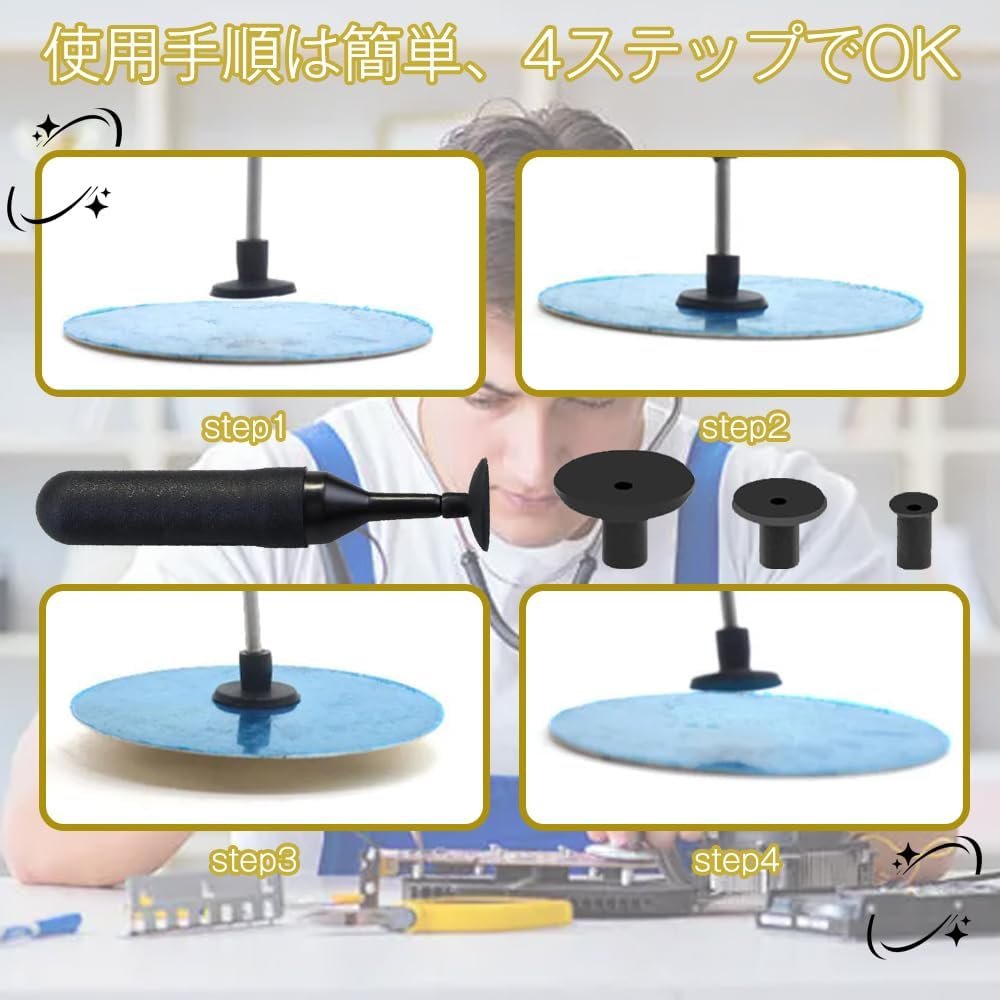 使用手順は簡単、4ステップでOK

step1

step2

step3

step4