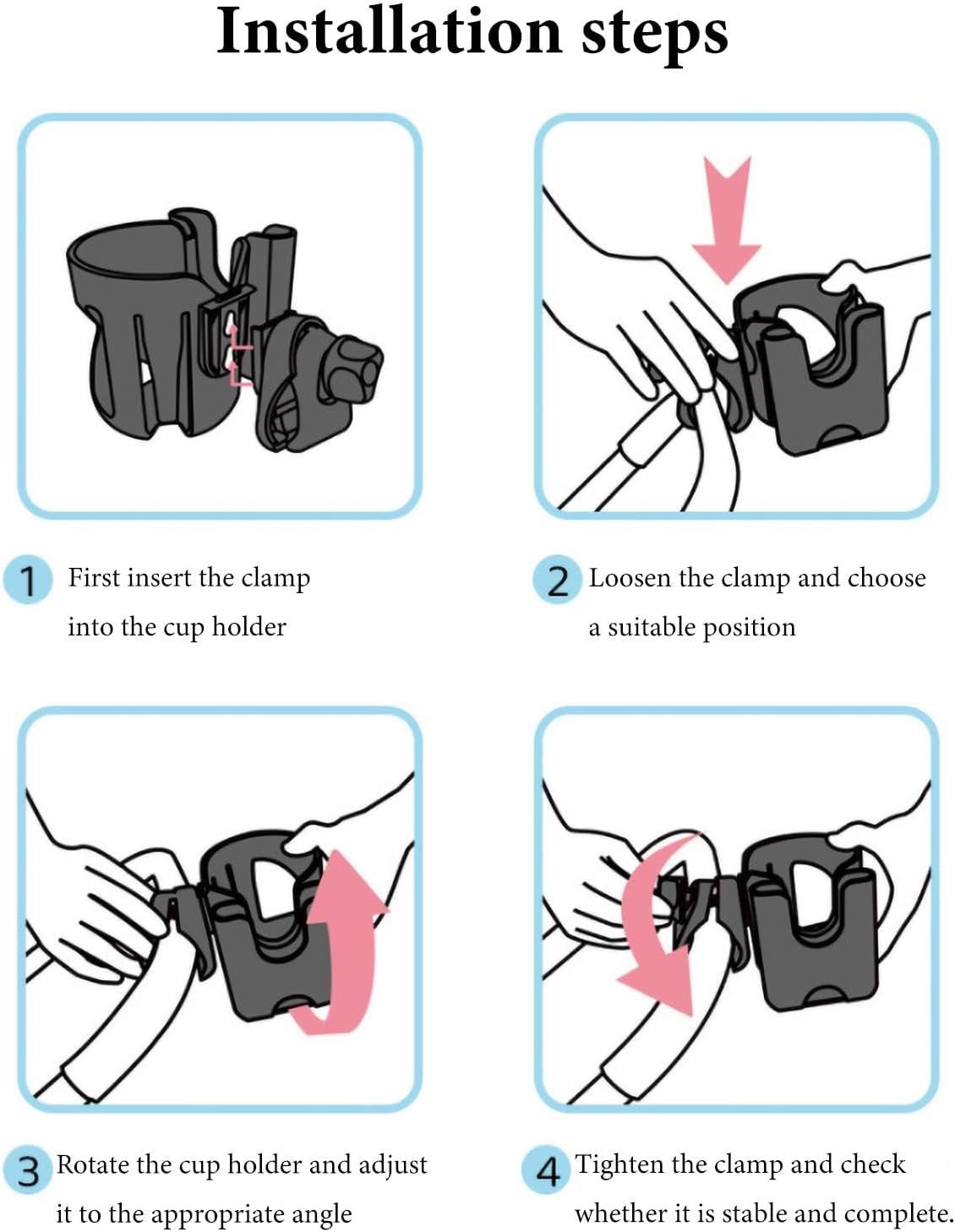 Installation steps

1 First insert the clamp into the cup holder

2 Loosen the clamp and choose a suitable position

3 Rotate the cup holder and adjust it to the appropriate angle

4 Tighten the clamp and check whether it is stable and complete.