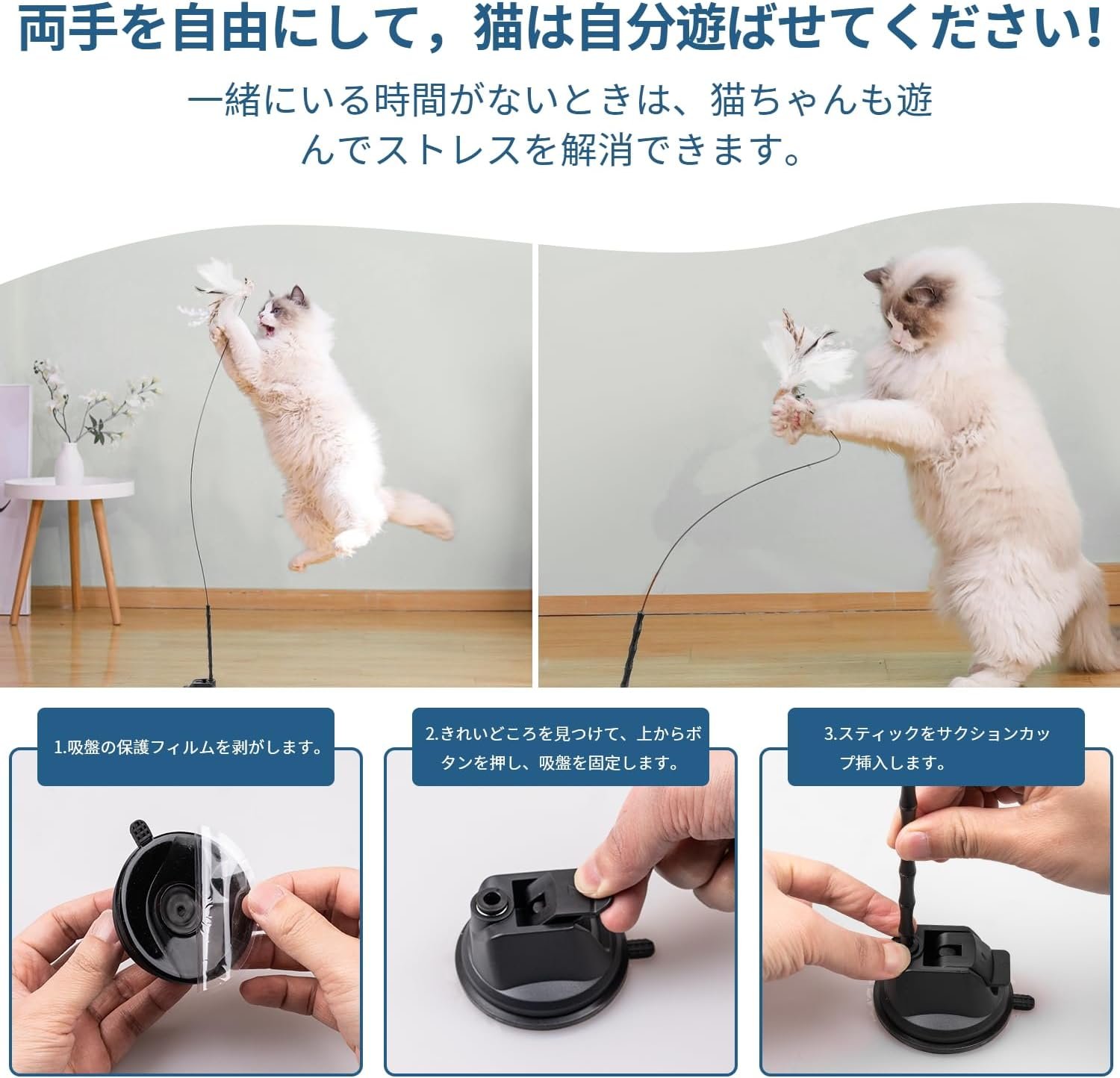 両手を自由にして，猫は自分遊ばせてください!

一緒にいる時間がないときは、猫ちゃんも遊んでストレスを解消できます。

1.吸盤の保護フィルムを剥がします。

2.きれいどころを見つけて、上からボタンを押し、吸盤を固定します。

3.スティックをサクションカップ挿入します。