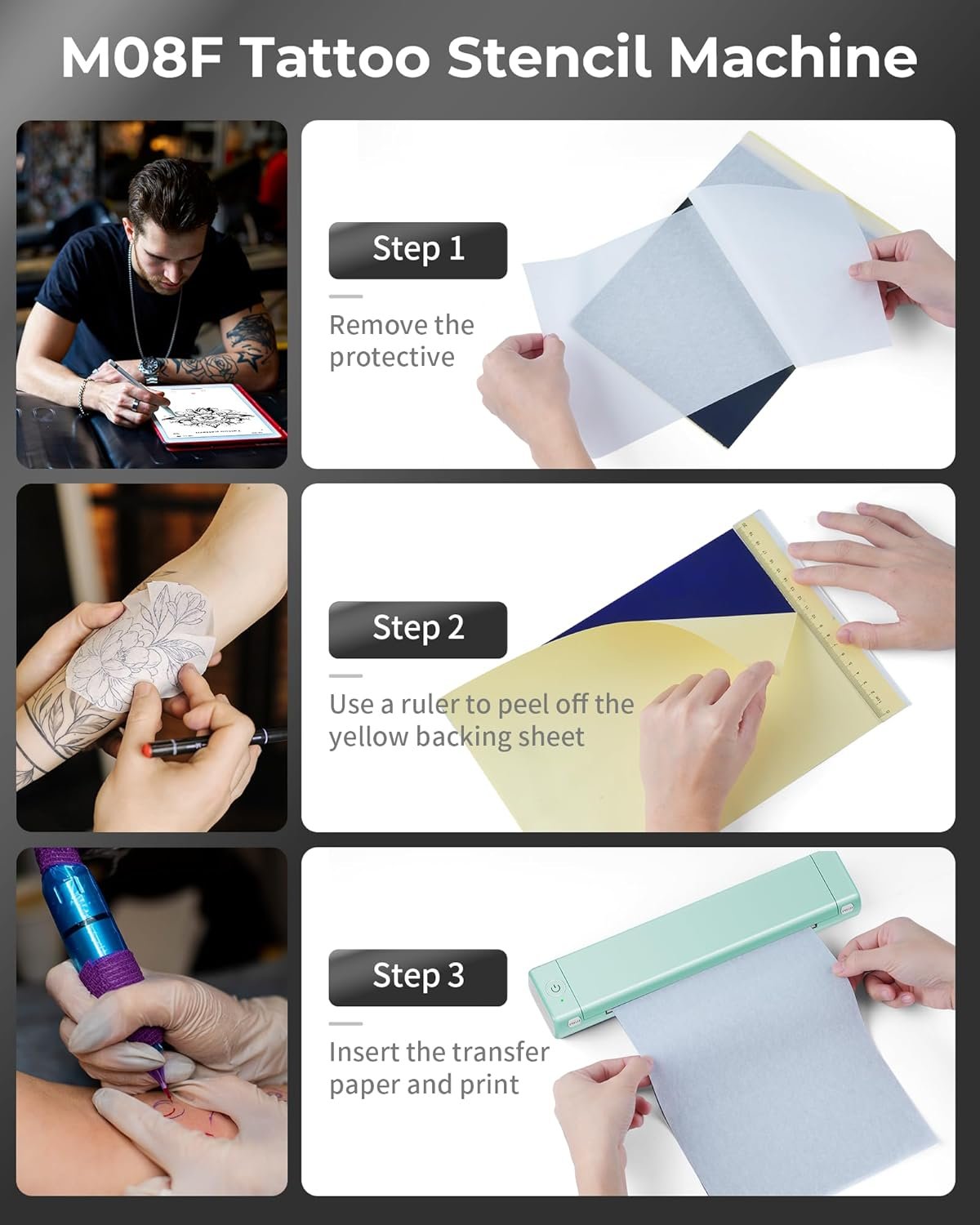 M08F Tattoo Stencil Machine

Step 1

Remove the protective

Step 2

Use a ruler to peel off the yellow backing sheet

Step 3

Insert the transfer paper and print