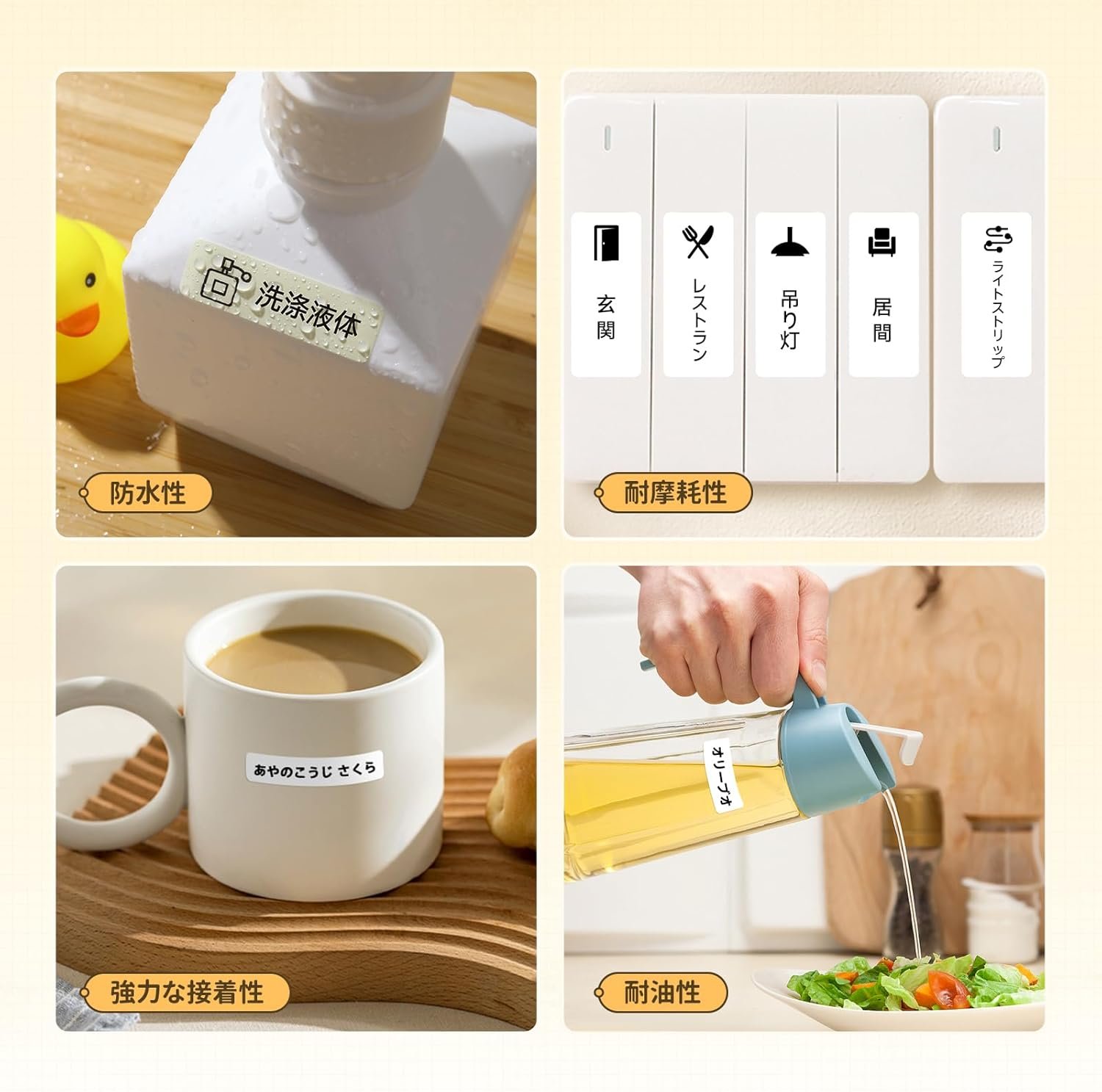 洗涤液体

防水性

玄関

レストラン

吊り灯

居間

ライトストリップ

耐摩耗性

あやのこうじ さくら

強力な接着性

オリーブオ

耐油性