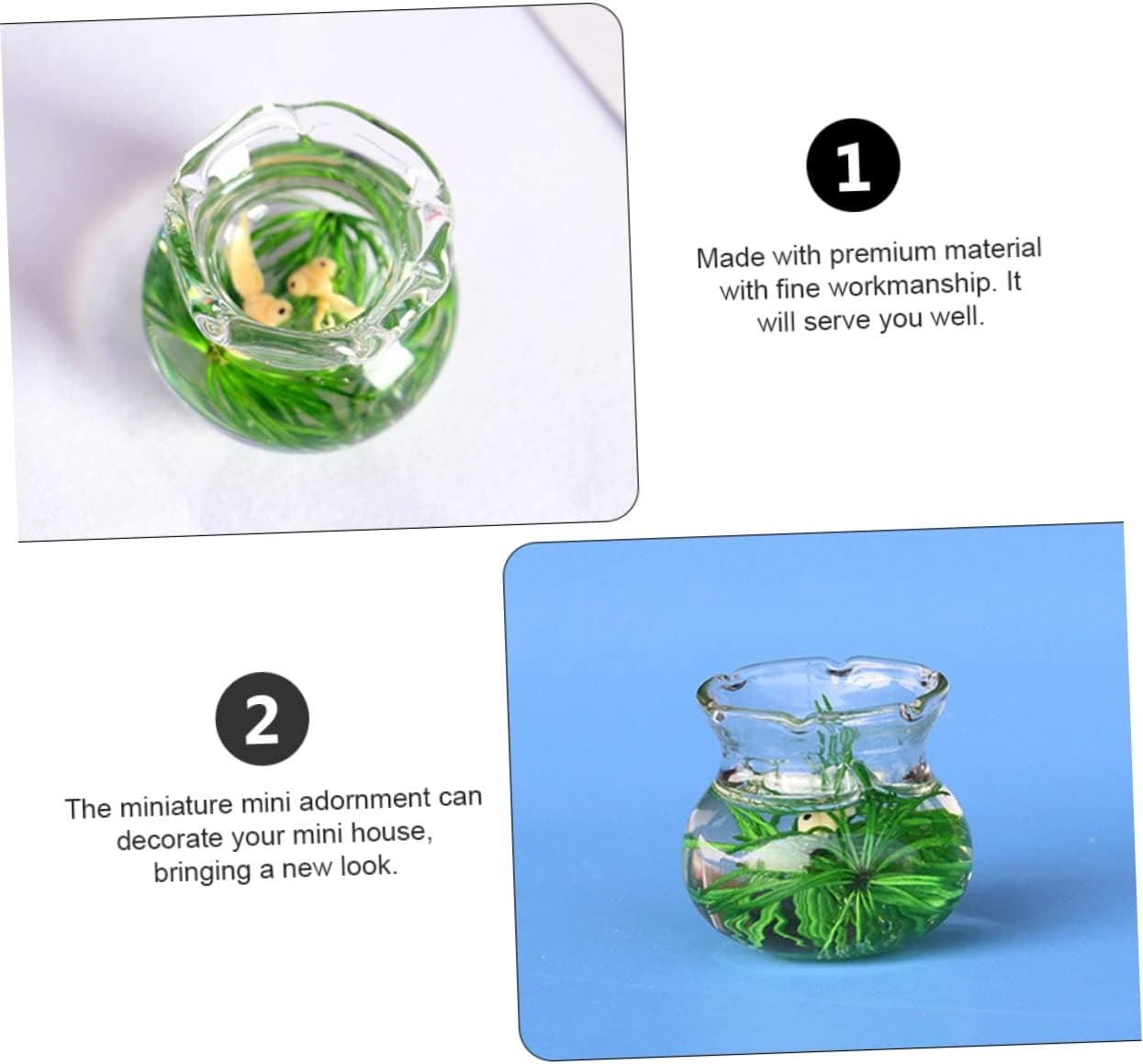 1

Made with premium material with fine workmanship. It will serve you well.

2

The miniature mini adornment can decorate your mini house, bringing a new look.