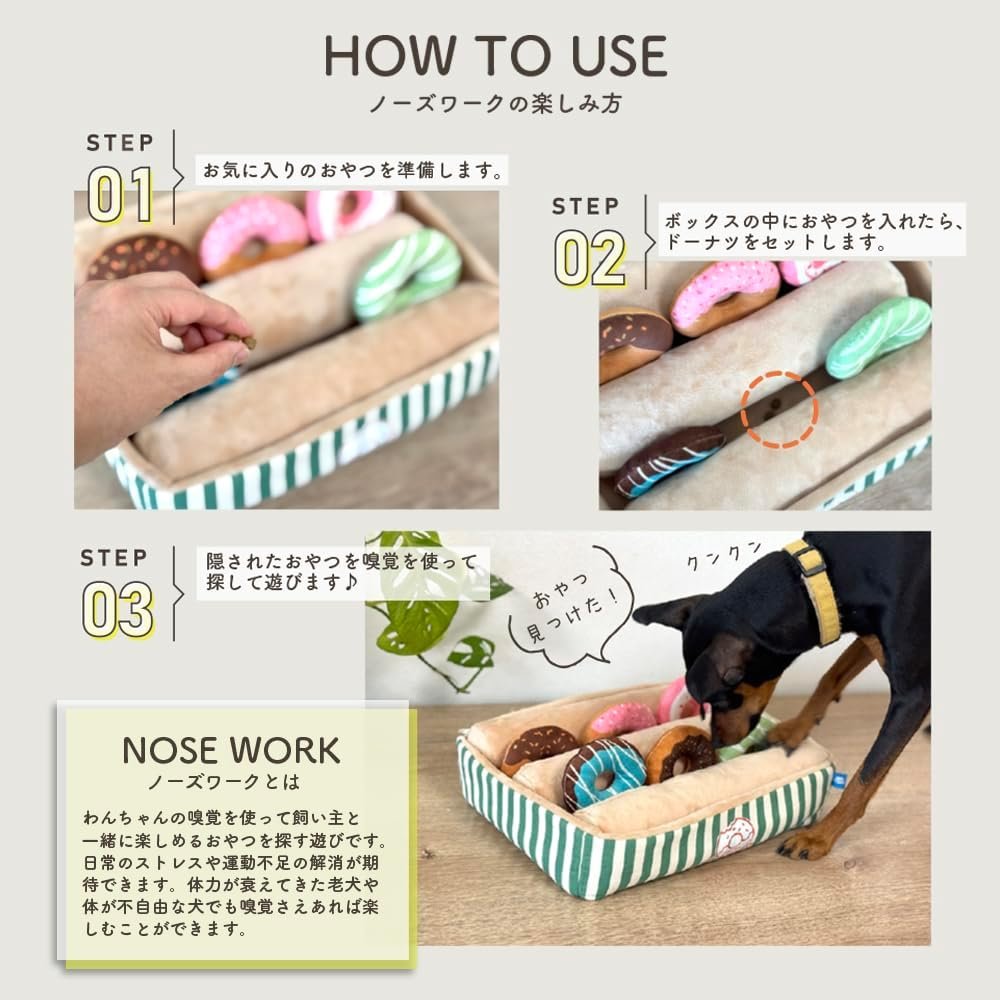 HOW TO USE
ノーズワークの楽しみ方

STEP
01
お気に入りのおやつを準備します。

STEP
02
ボックスの中におやつを入れたら、ドーナツをセットします。

STEP
03
隠されたおやつを嗅覚を使って探して遊びます♪

おやつ見つけた！

クンクン

NOSE WORK
ノーズワークとは

わんちゃんの嗅覚を使って飼い主と一緒に楽しめるおやつを探す遊びです。日常のストレスや運動不足の解消が期待できます。体力が衰えてきた老犬や体が不自由な犬でも嗅覚さえあれば楽しむことができます。