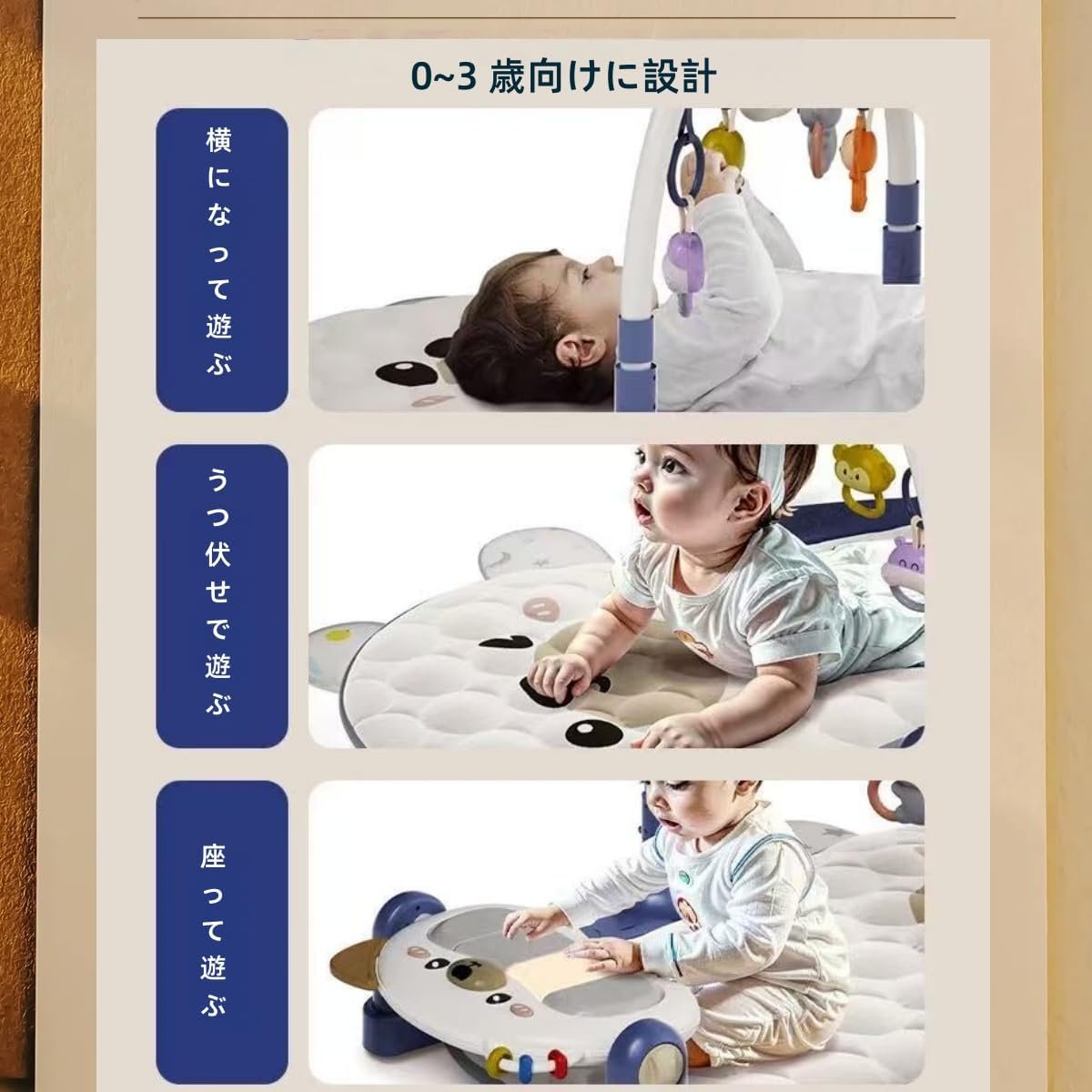 0~3 歳向けに設計

横になって遊ぶ

うつ伏せで遊ぶ

座って遊ぶ