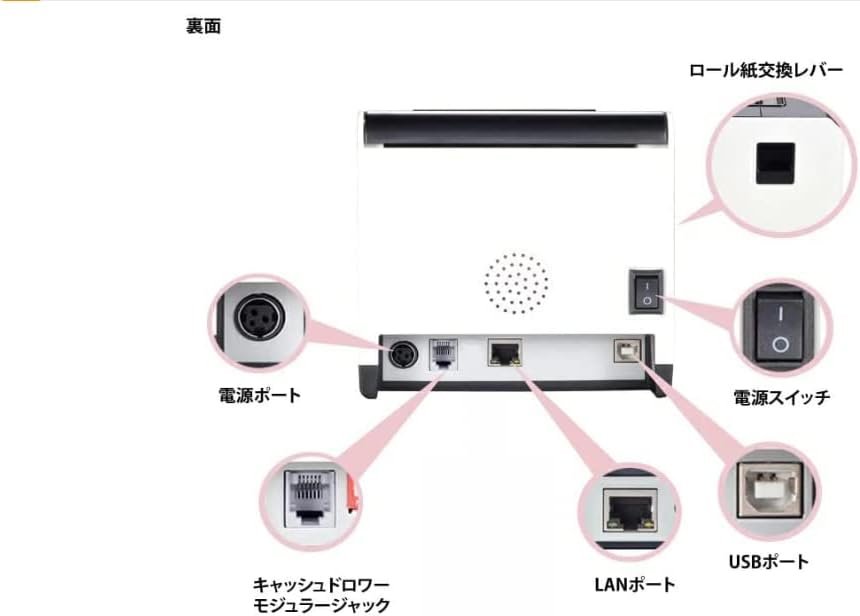 裏面

ロール紙交換レバー

電源ポート

電源スイッチ

キャッシュドロワー
モジュラージャック

LANポート

USBポート