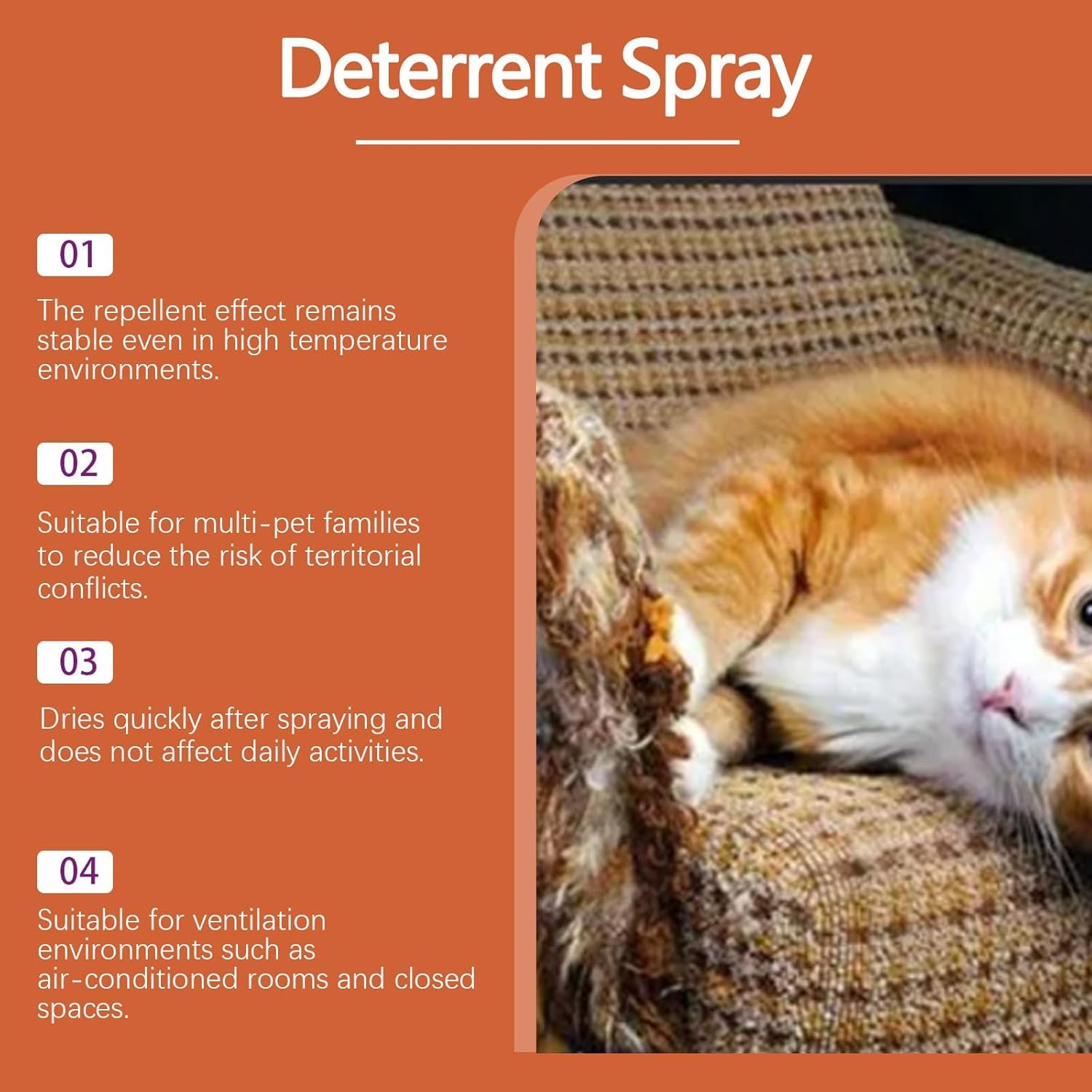 Deterrent Spray

01

The repellent effect remains stable even in high temperature environments.

02

Suitable for multi-pet families to reduce the risk of territorial conflicts.

03

Dries quickly after spraying and does not affect daily activities.

04

Suitable for ventilation environments such as air-conditioned rooms and closed spaces.