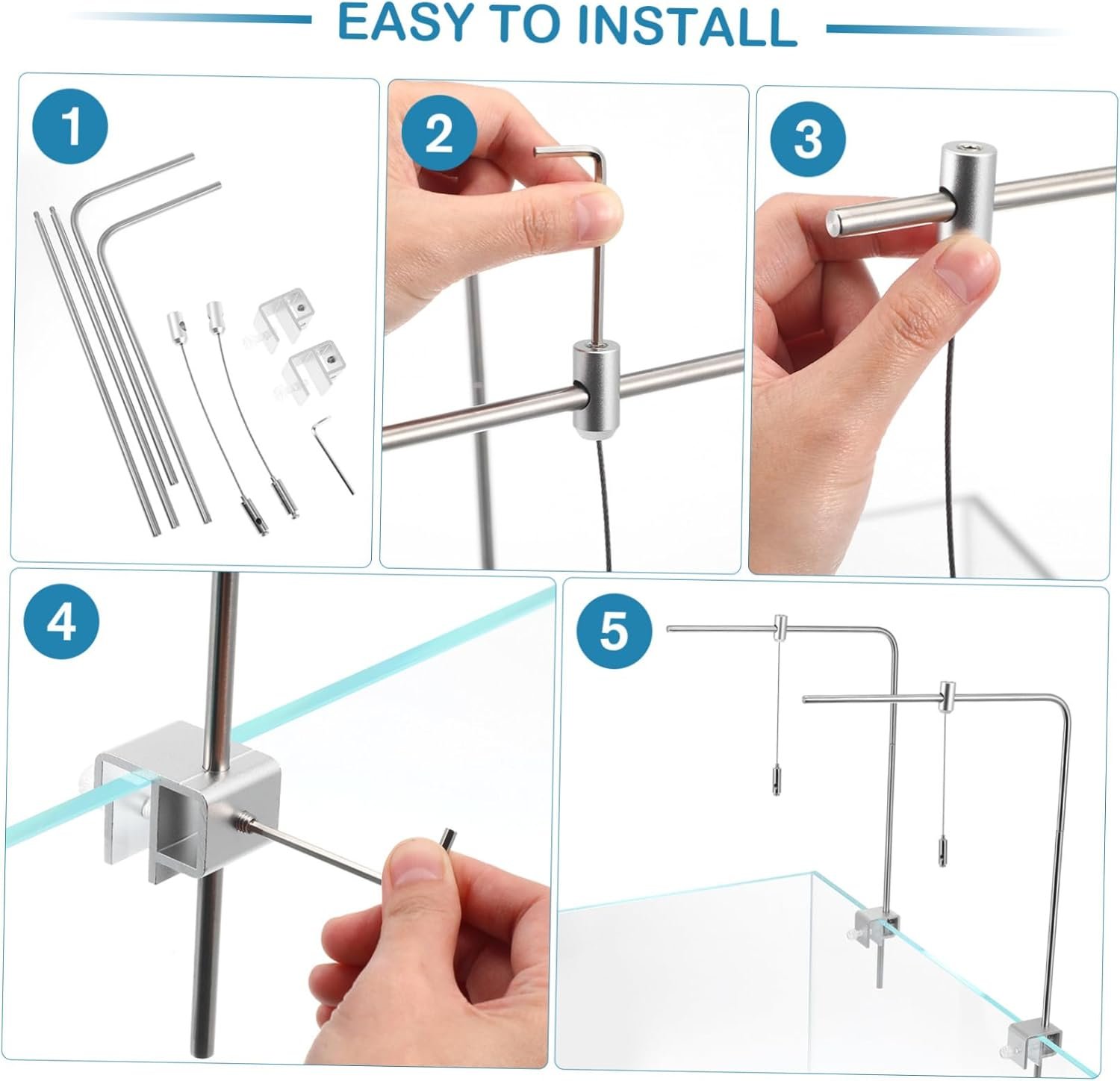 EASY TO INSTALL

1

2

3

4

5