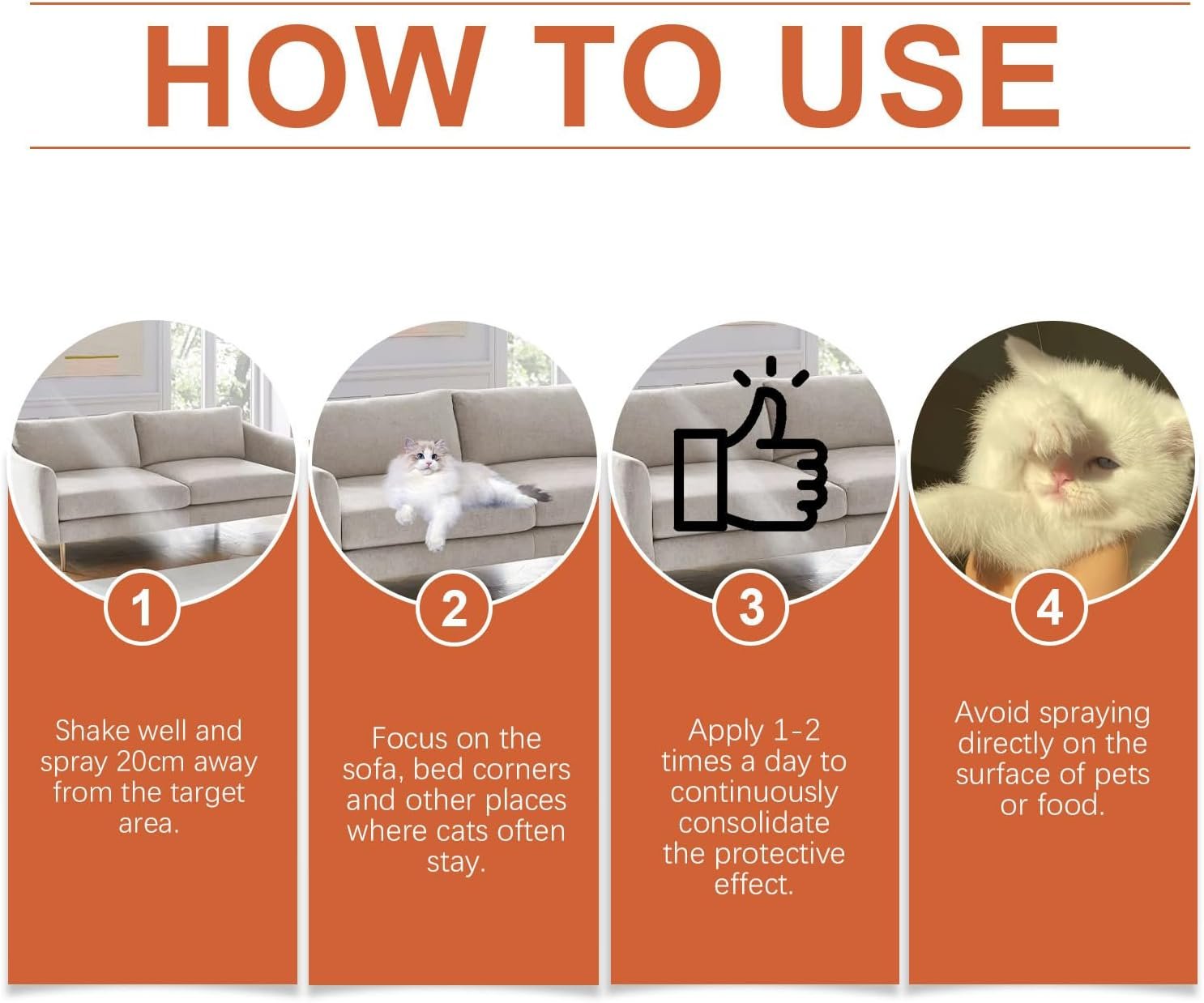 HOW TO USE

1

Shake well and spray 20cm away from the target area.

2

Focus on the sofa, bed corners and other places where cats often stay.

3

Apply 1-2 times a day to continuously consolidate the protective effect.

4

Avoid spraying directly on the surface of pets or food.