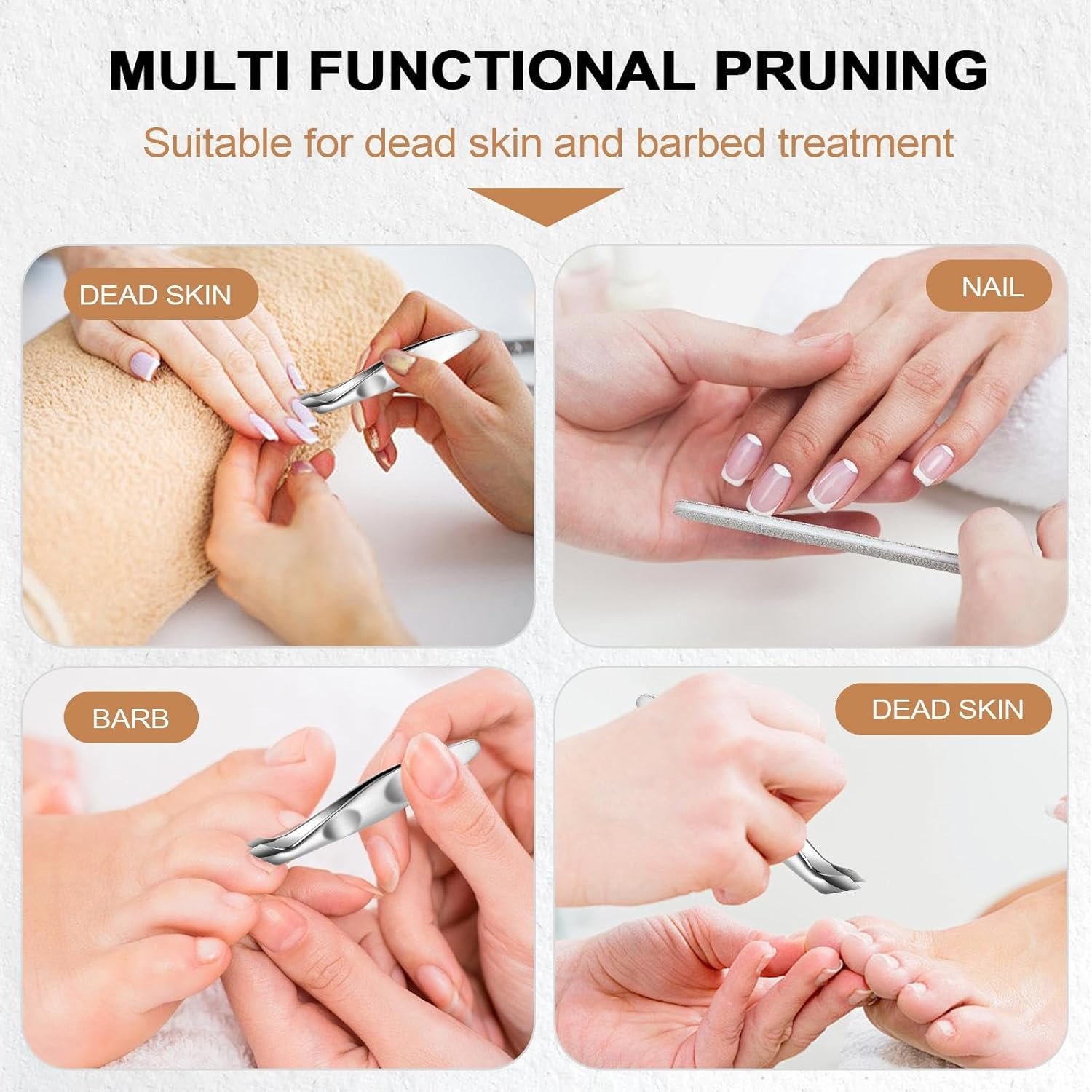 MULTI FUNCTIONAL PRUNING

Suitable for dead skin and barbed treatment

DEAD SKIN

NAIL

BARB

DEAD SKIN