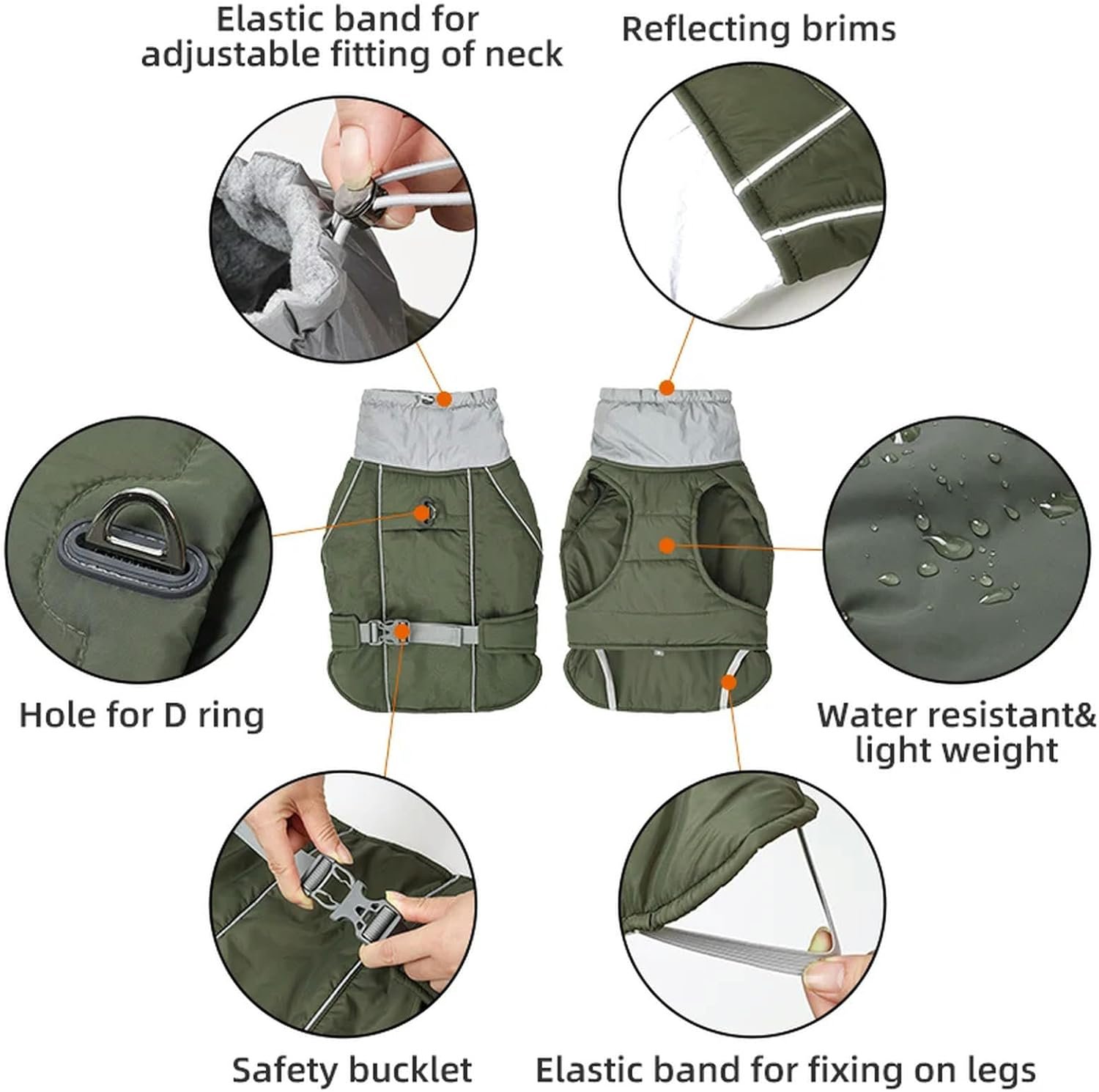 Elastic band for adjustable fitting of neck

Reflecting brims

Hole for D ring

Water resistant& light weight

Safety bucklet

Elastic band for fixing on legs