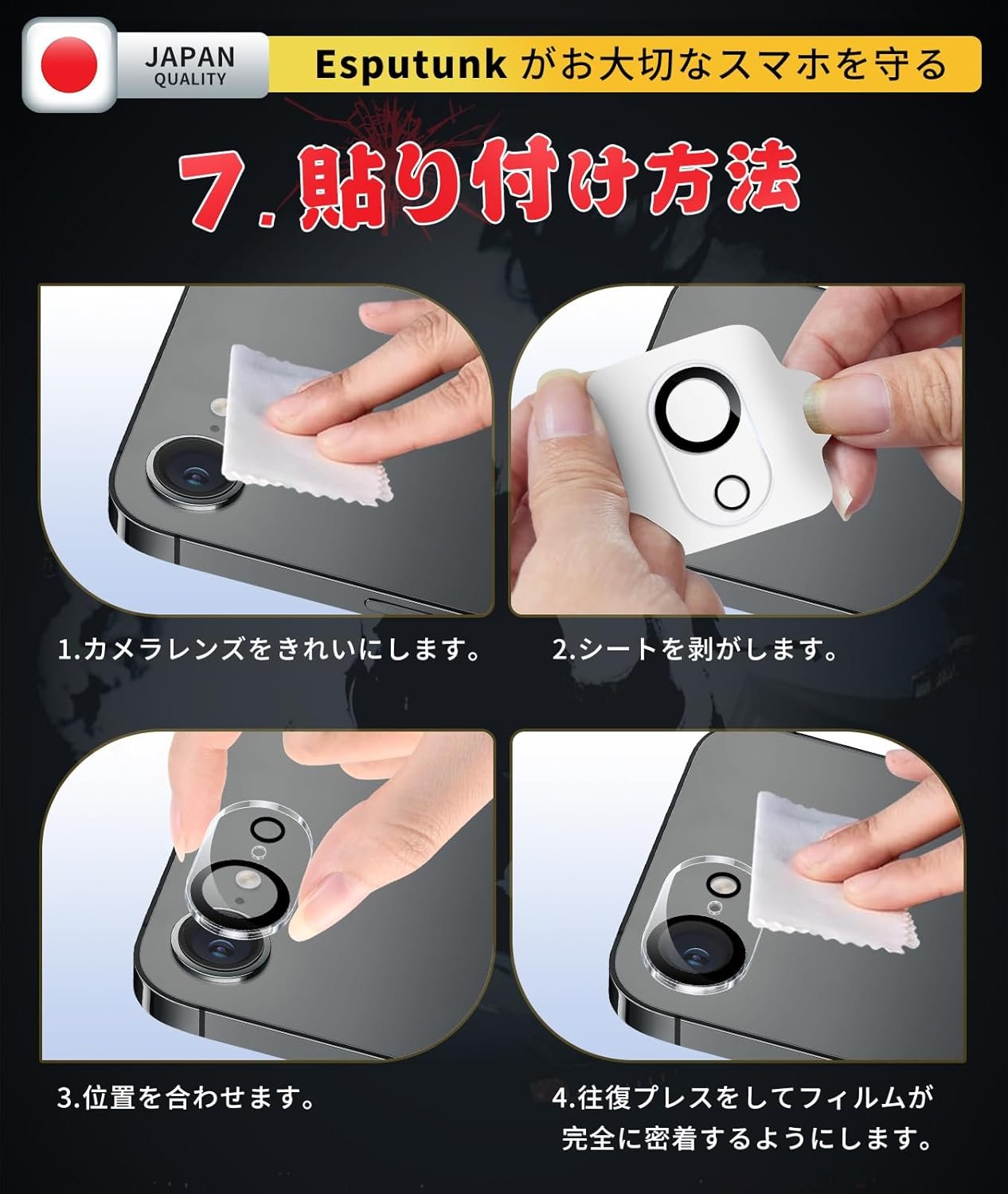 JAPAN
QUALITY

Esputunk がお大切なスマホを守る

7. 貼り付け方法

1.カメラレンズをきれいにします。

2.シートを剥がします。

3.位置を合わせます。

4.往復プレスをしてフィルムが完全に密着するようにします。