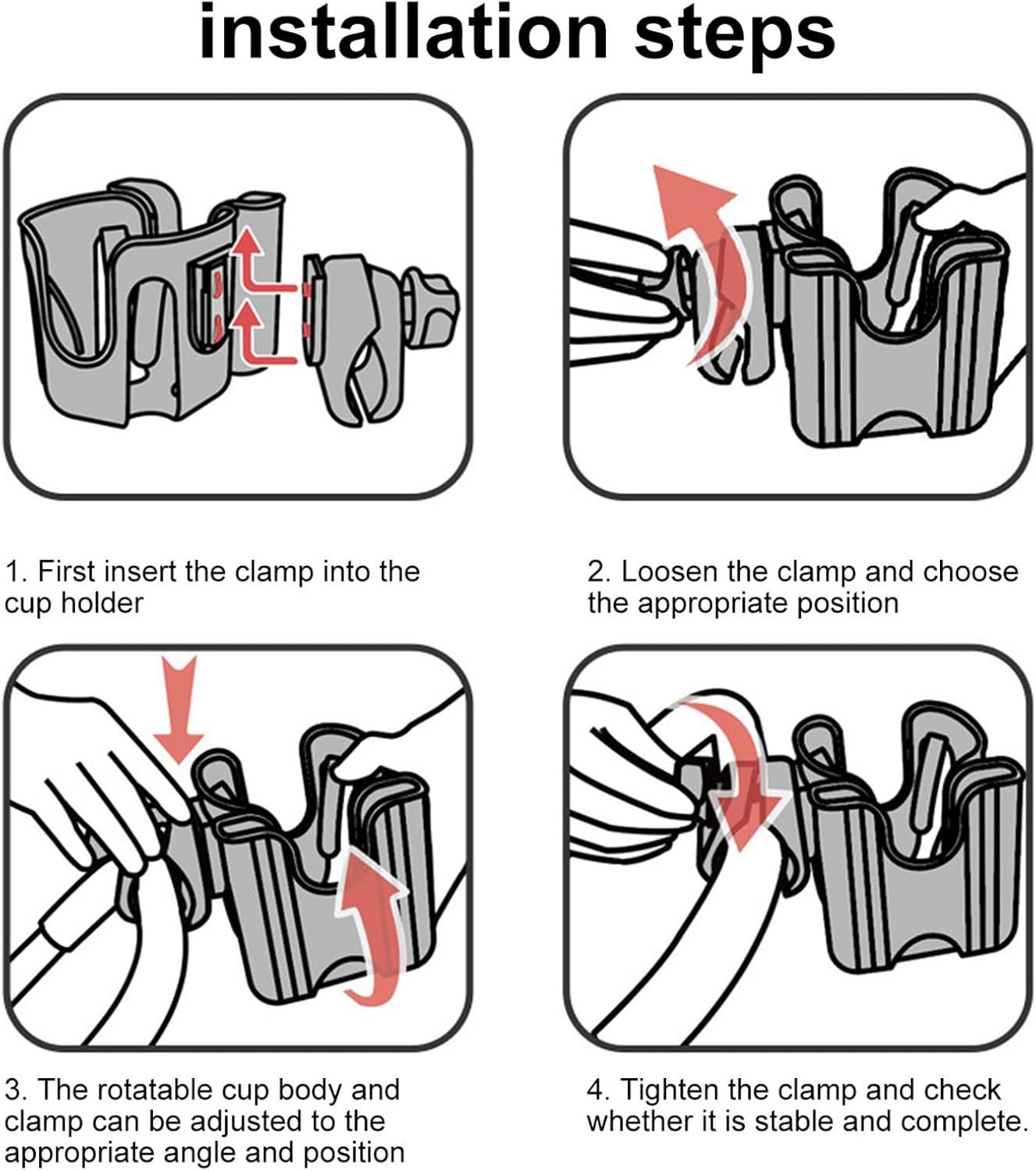 installation steps

1. First insert the clamp into the cup holder

2. Loosen the clamp and choose the appropriate position

3. The rotatable cup body and clamp can be adjusted to the appropriate angle and position

4. Tighten the clamp and check whether it is stable and complete.