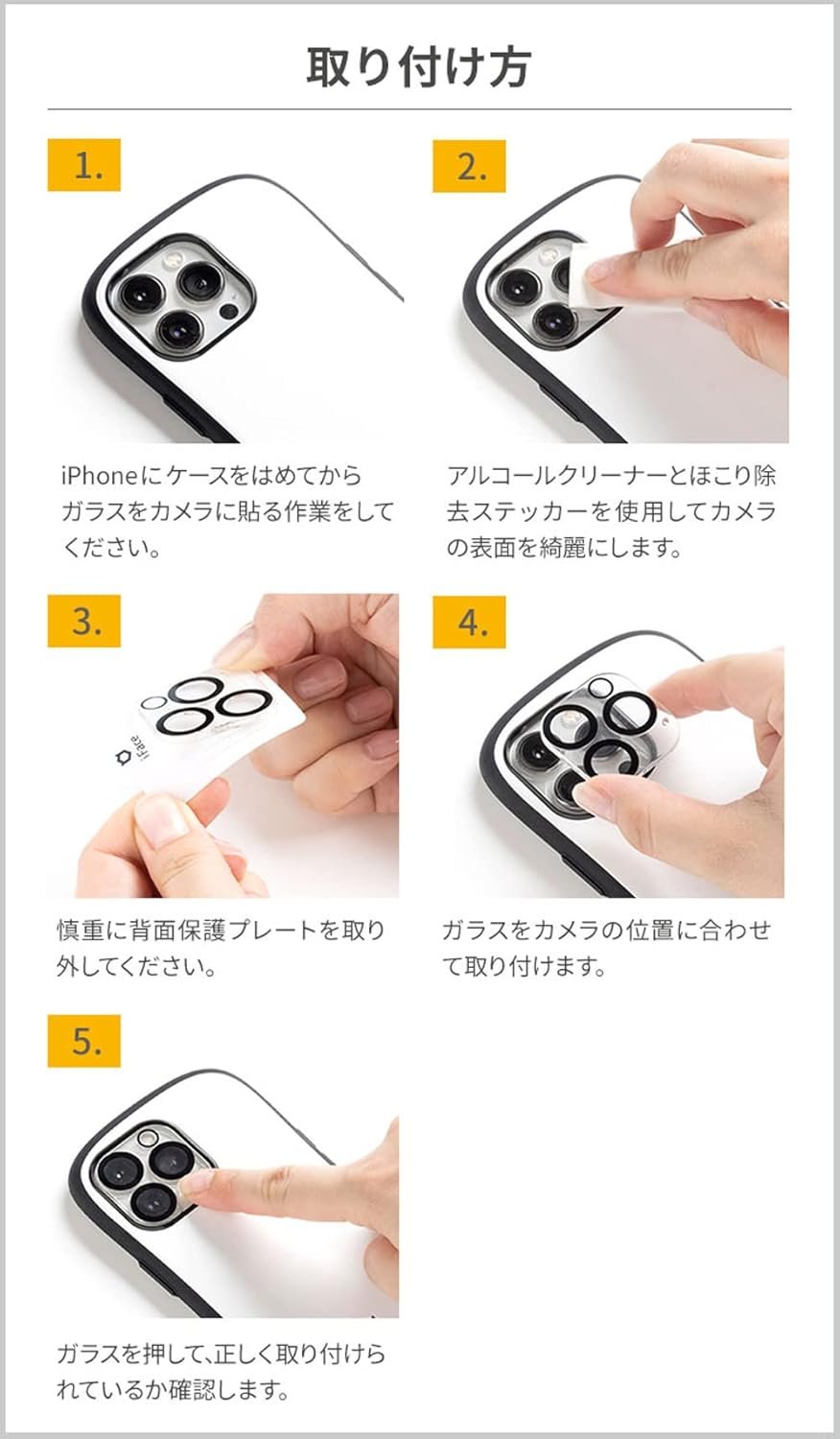 取り付け方

1.

iPhoneにケースをはめてからガラスをカメラに貼る作業をしてください。

2.

アルコールクリーナーとほこり除去ステッカーを使用してカメラの表面を綺麗にします。

3.

iFace

慎重に背面保護プレートを取り外してください。

4.

ガラスをカメラの位置に合わせて取り付けます。

5.

ガラスを押して、正しく取り付けられているか確認します。