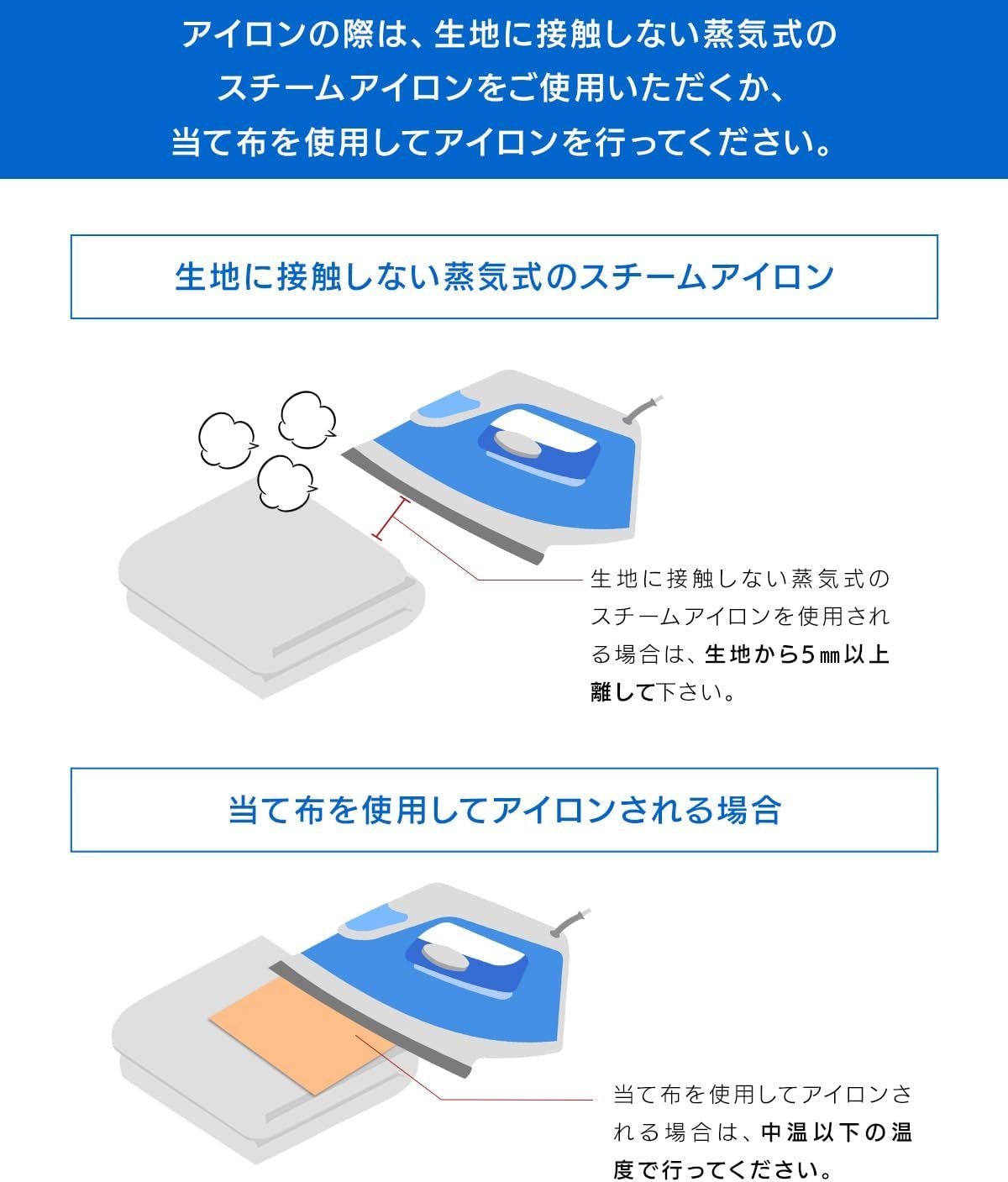 アイロンの際は、生地に接触しない蒸気式のスチームアイロンをご使用いただくか、当て布を使用してアイロンを行ってください。

生地に接触しない蒸気式のスチームアイロン

生地に接触しない蒸気式のスチームアイロンを使用される場合は、生地から5㎜以上離して下さい。

当て布を使用してアイロンされる場合

当て布を使用してアイロンされる場合は、中温以下の温度で行ってください。