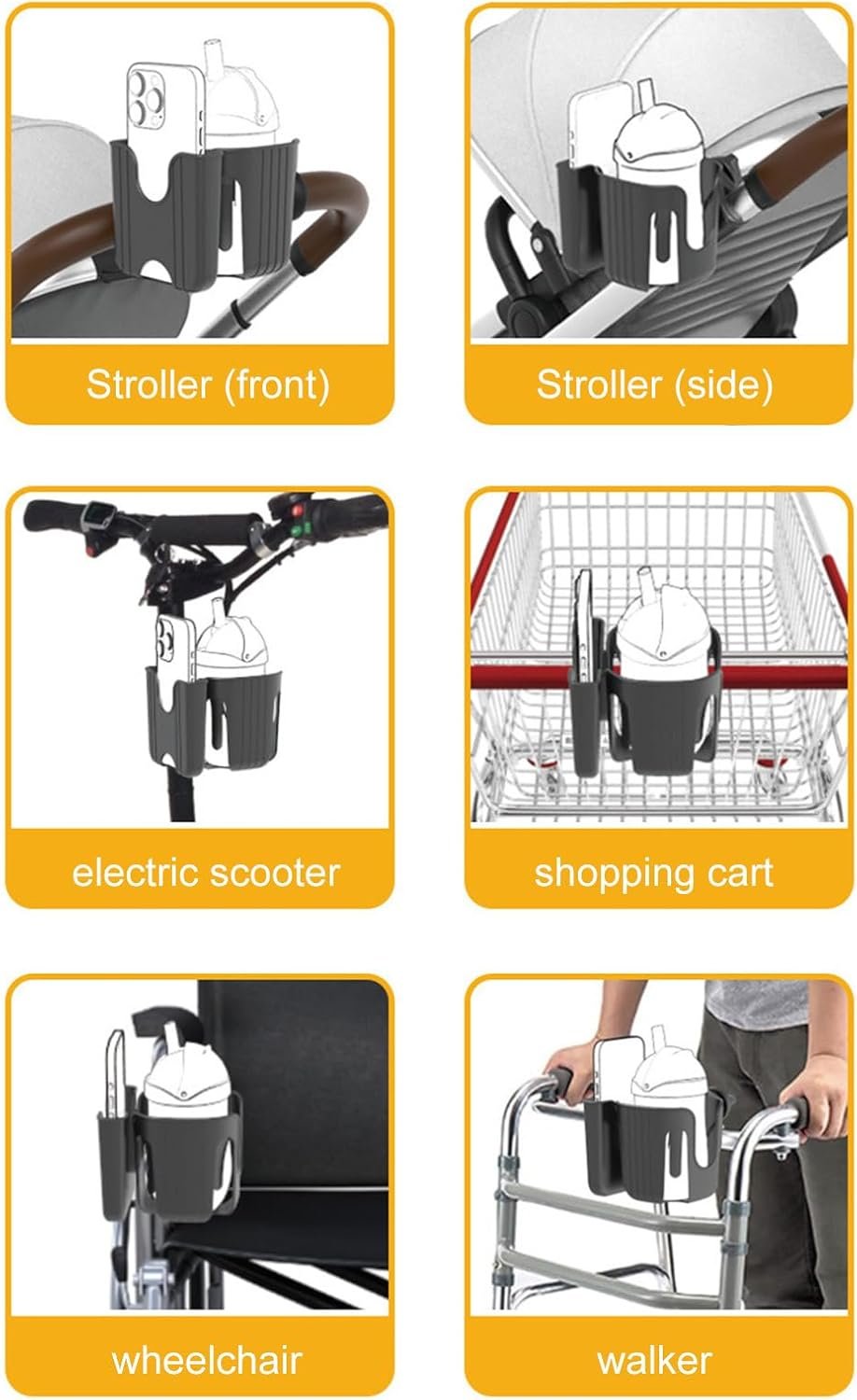 Stroller (front)

Stroller (side)

electric scooter

shopping cart

wheelchair

walker