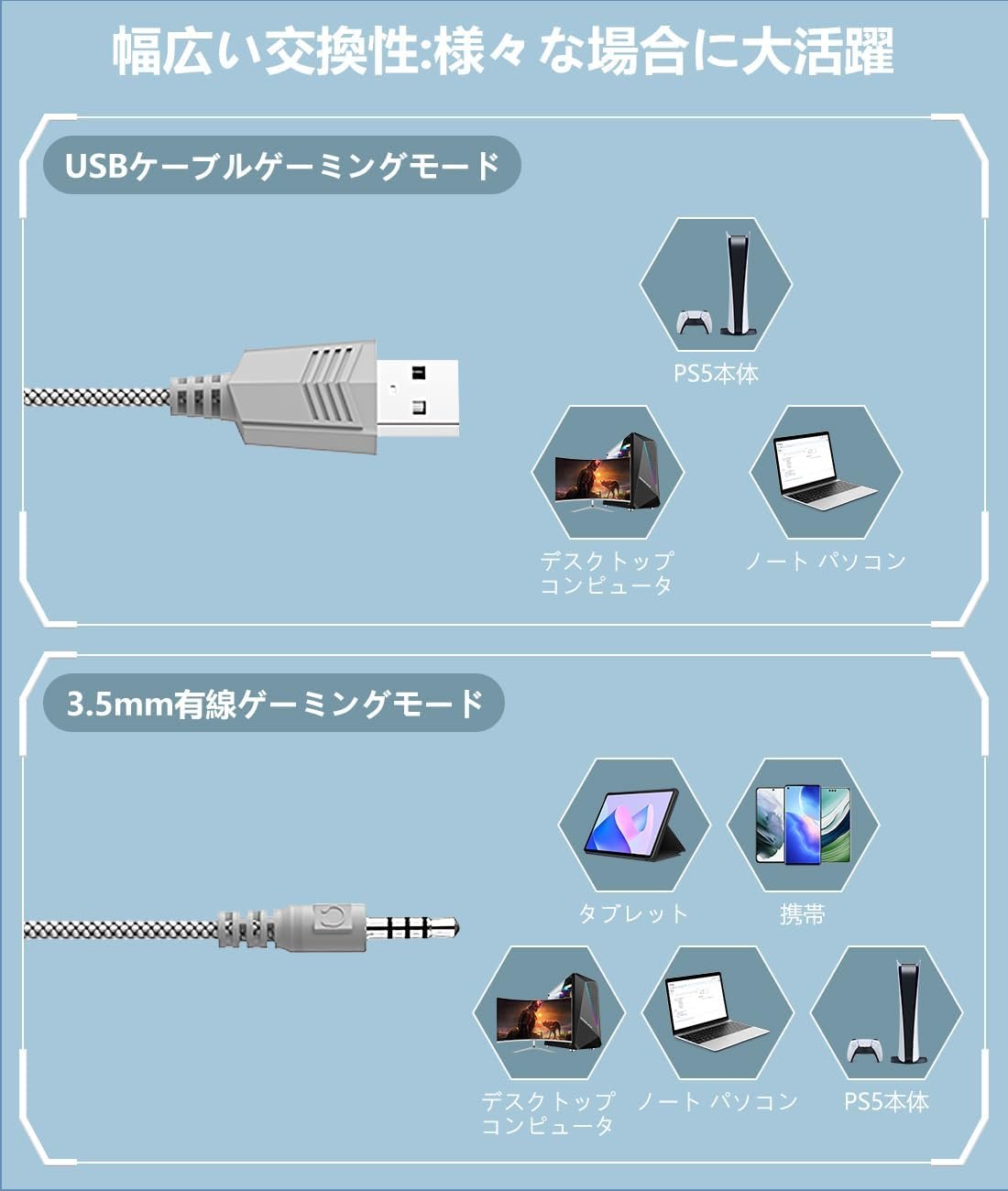 幅広い交換性:様々な場合に大活躍

USBケーブルゲーミングモード

PS5本体

デスクトップ
コンピュータ

ノート パソコン

3.5mm有線ゲーミングモード

タブレット

携帯

デスクトップ
コンピュータ

ノート パソコン

PS5本体