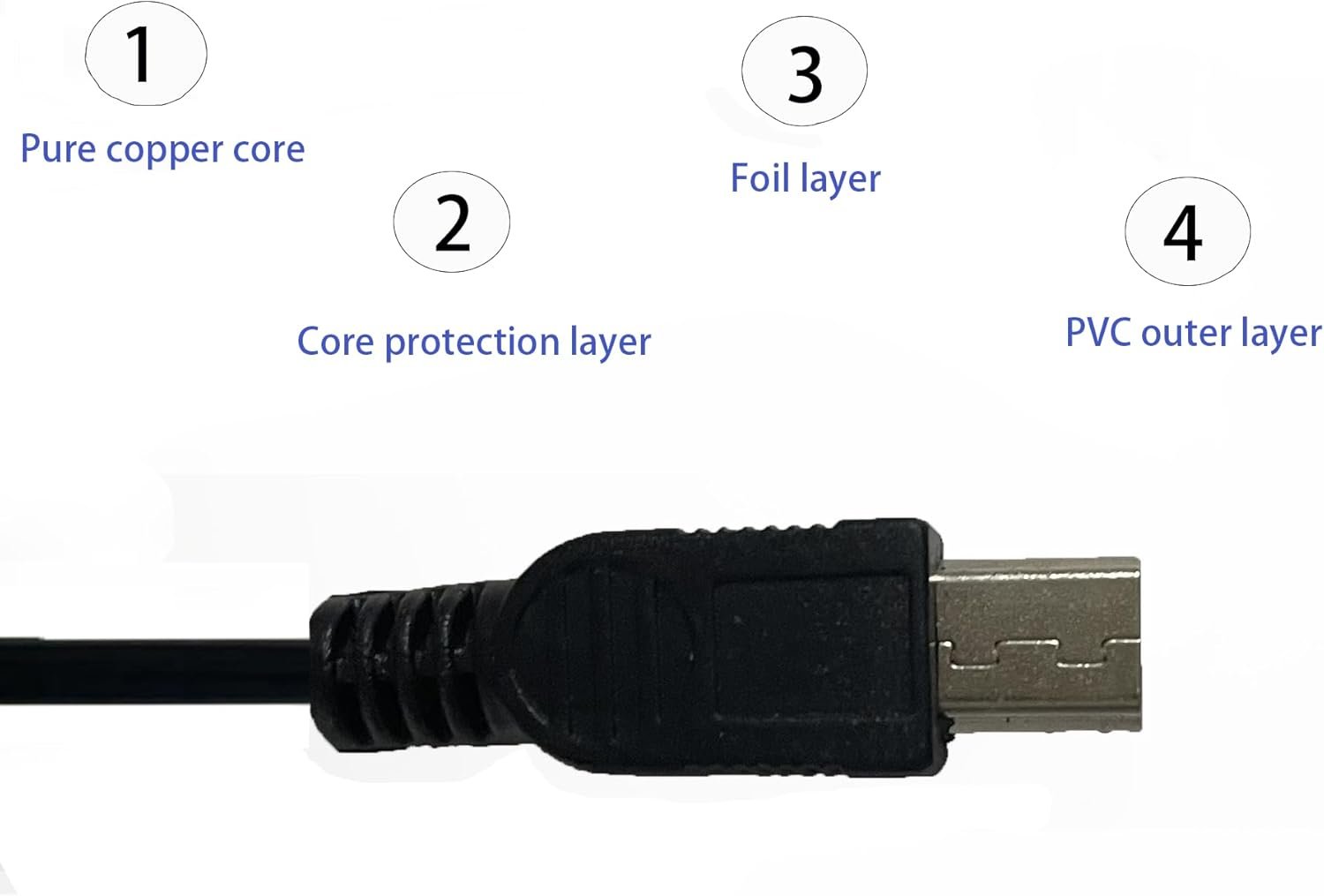 1
Pure copper core

2
Core protection layer

3
Foil layer

4
PVC outer layer