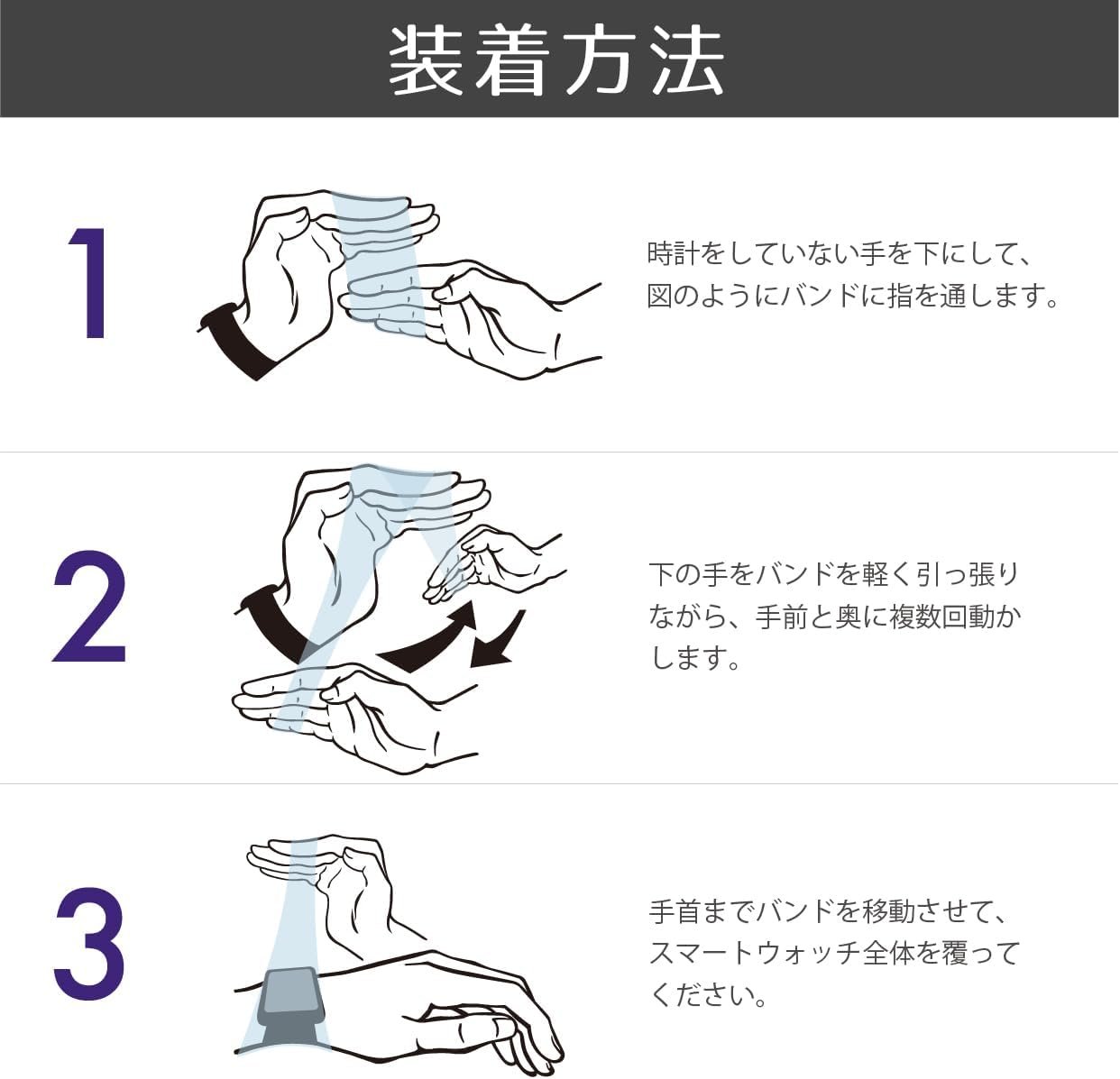 装着方法

1

時計をしていない手を下にして、図のようにバンドに指を通します。

2

下の手をバンドを軽く引っ張りながら、手前と奥に複数回動かします。

3

手首までバンドを移動させて、スマートウォッチ全体を覆ってください。