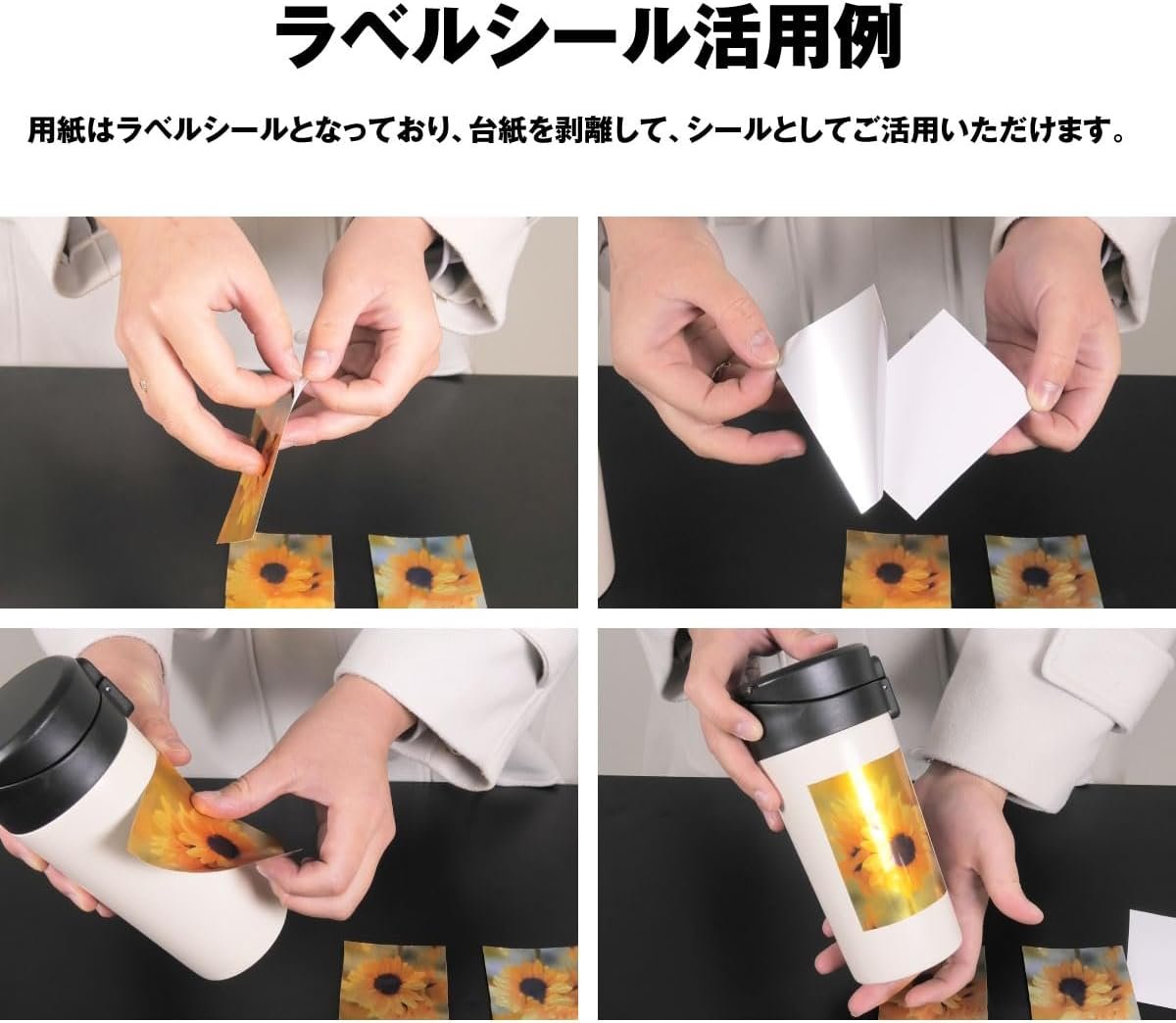 ラベルシール活用例

用紙はラベルシールとなっており、台紙を剥離して、シールとしてご活用いただけます。