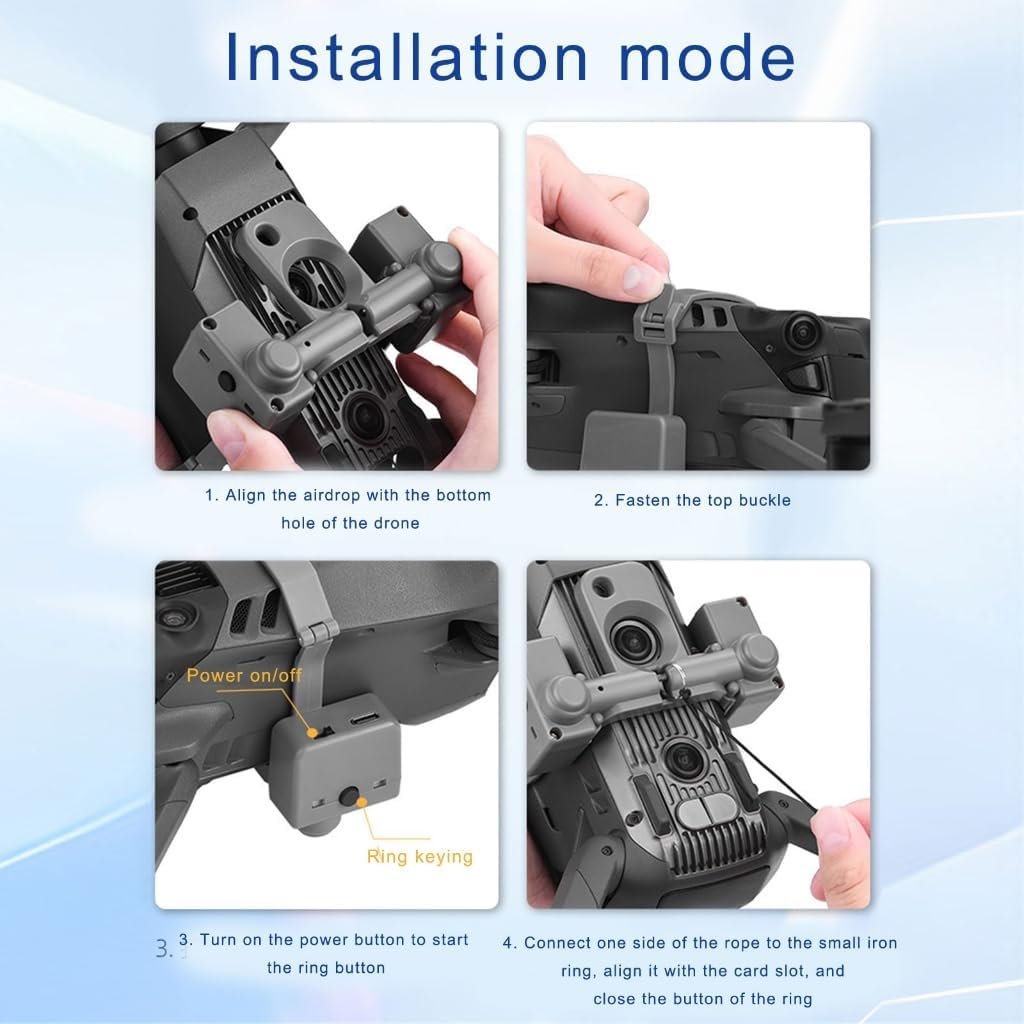 Installation mode

1. Align the airdrop with the bottom hole of the drone

2. Fasten the top buckle

Power on/off

Ring keying

3. 3. Turn on the power button to start the ring button

4. Connect one side of the rope to the small iron ring, align it with the card slot, and close the button of the ring