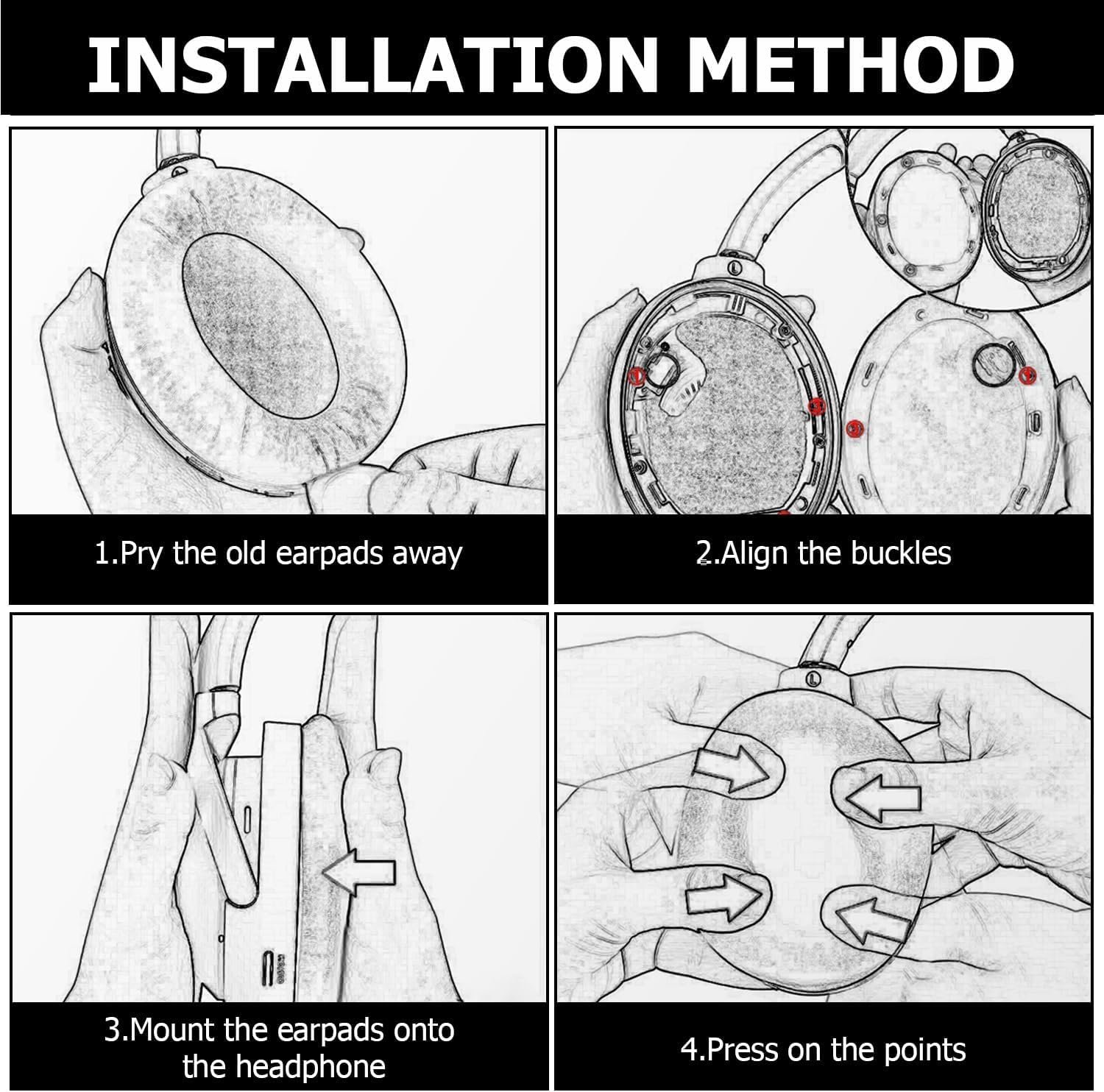 INSTALLATION METHOD

1.Pry the old earpads away

2.Align the buckles

3.Mount the earpads onto the headphone

4.Press on the points