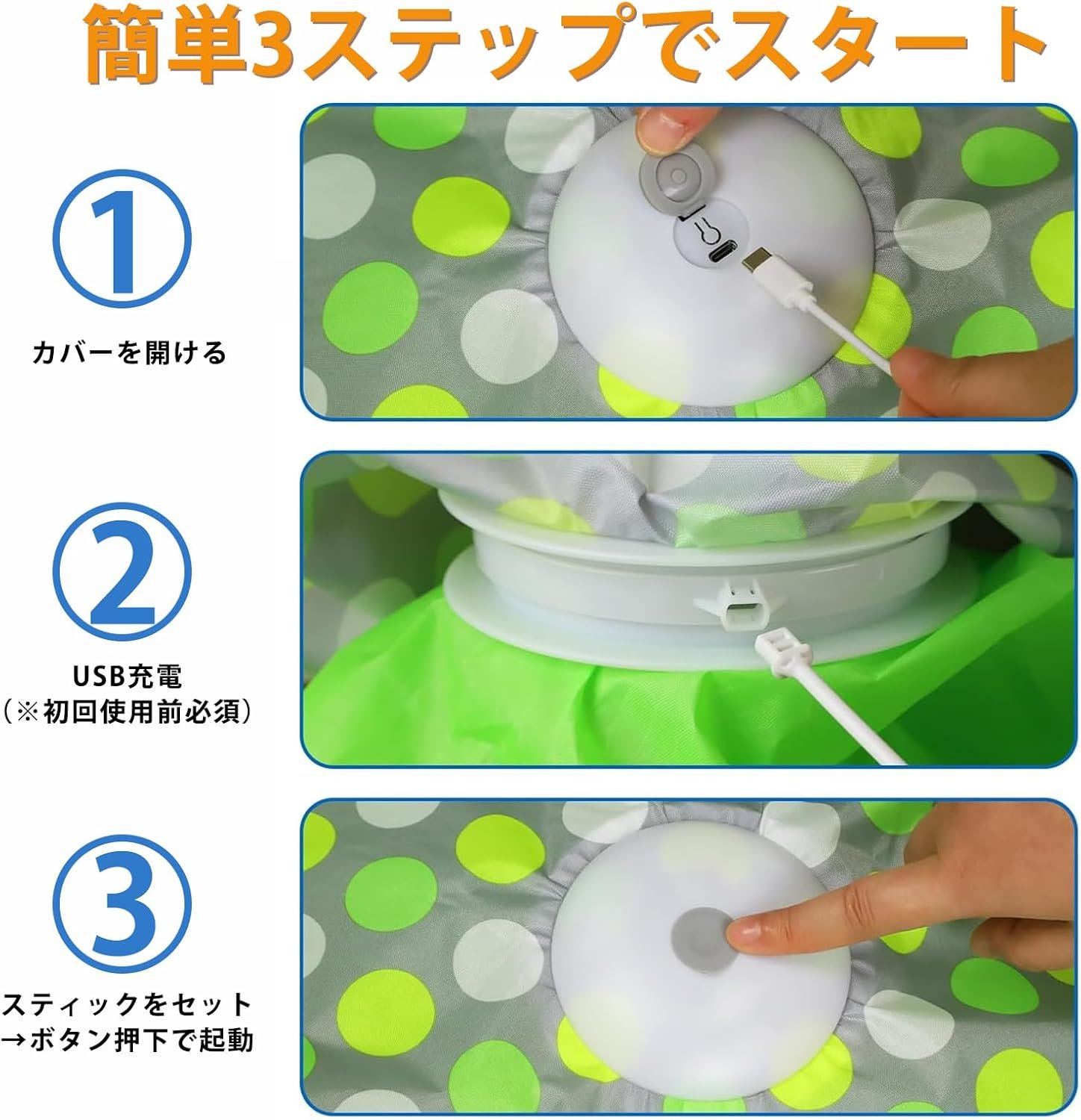 簡単3ステップでスタート

①

カバーを開ける

②

USB充電
（※初回使用前必須）

③

スティックをセット
→ボタン押下で起動