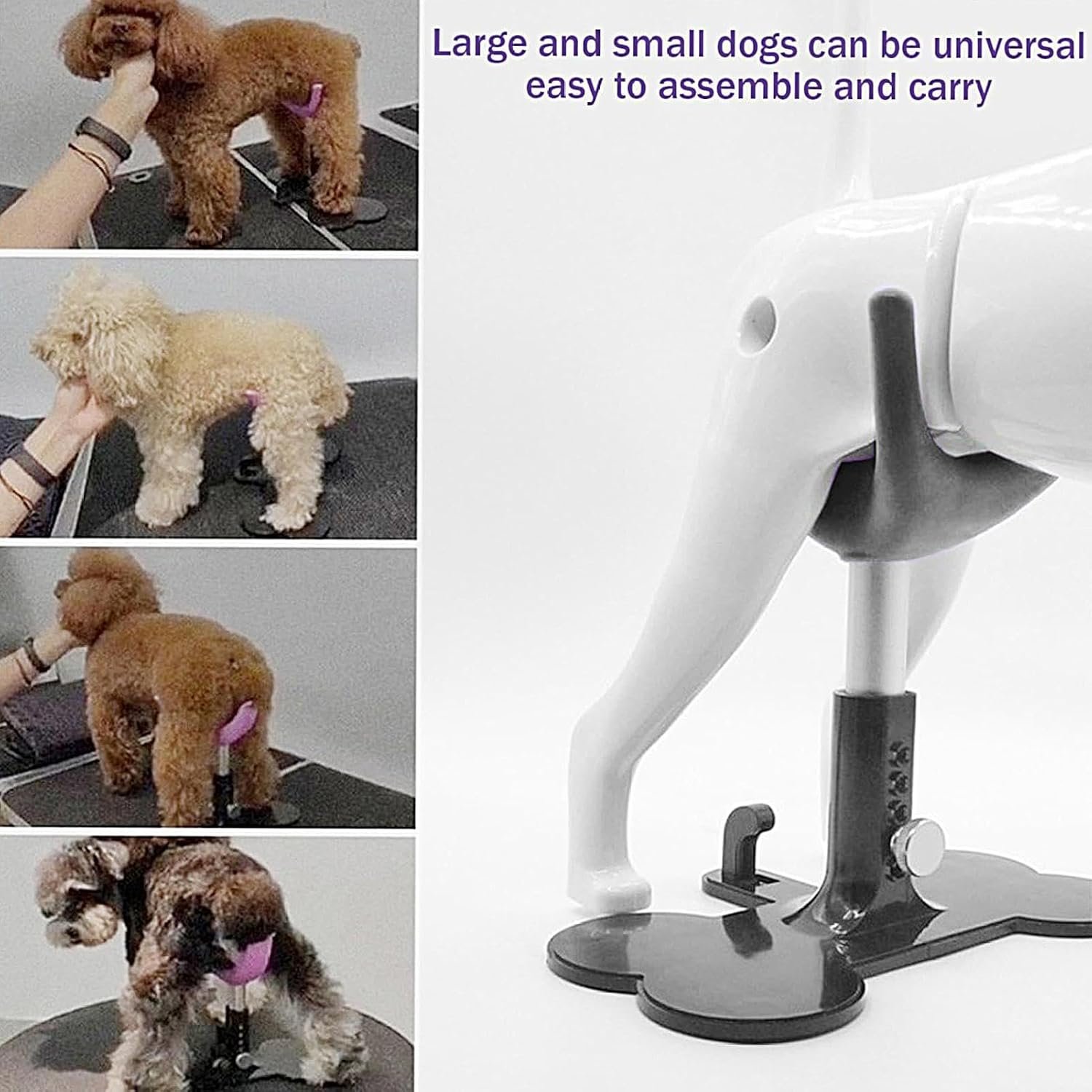 Large and small dogs can be universal
easy to assemble and carry