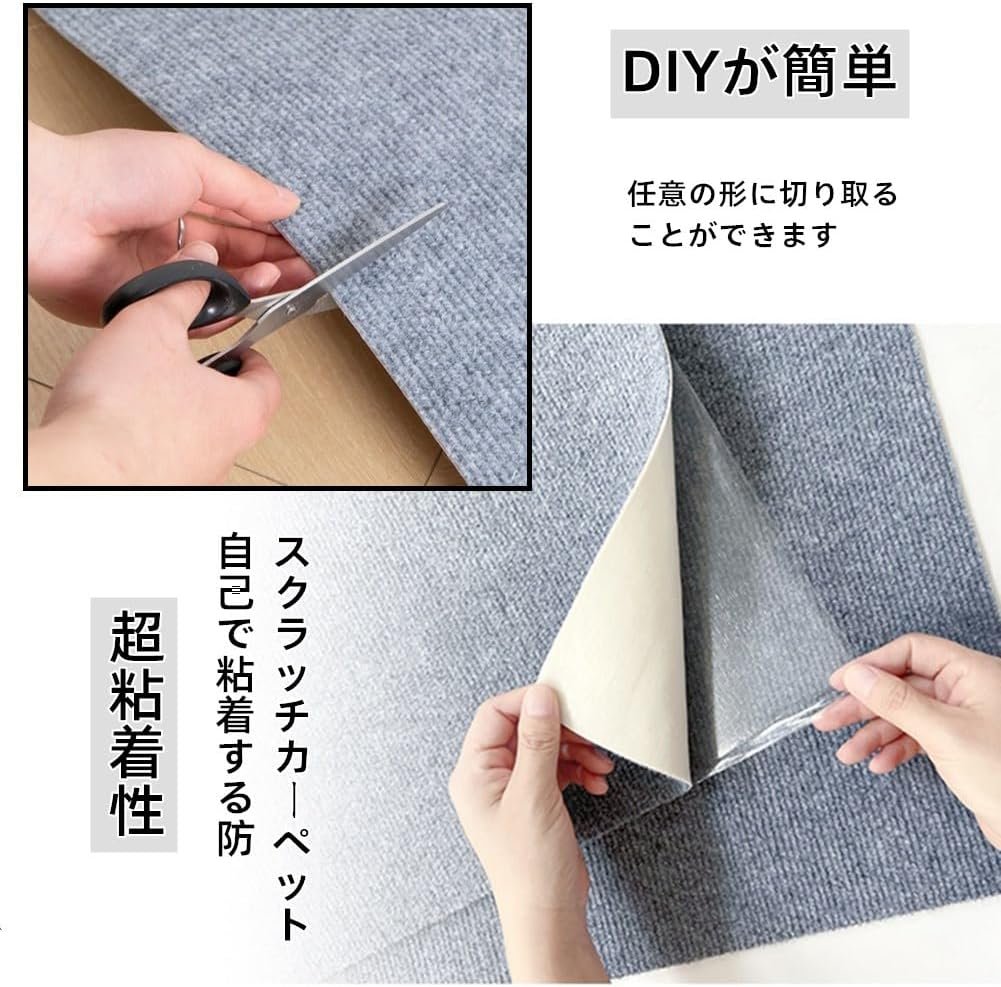 DIYが簡単

任意の形に切り取ることができます

スクラッチカーペット

自己で粘着する防

超粘着性