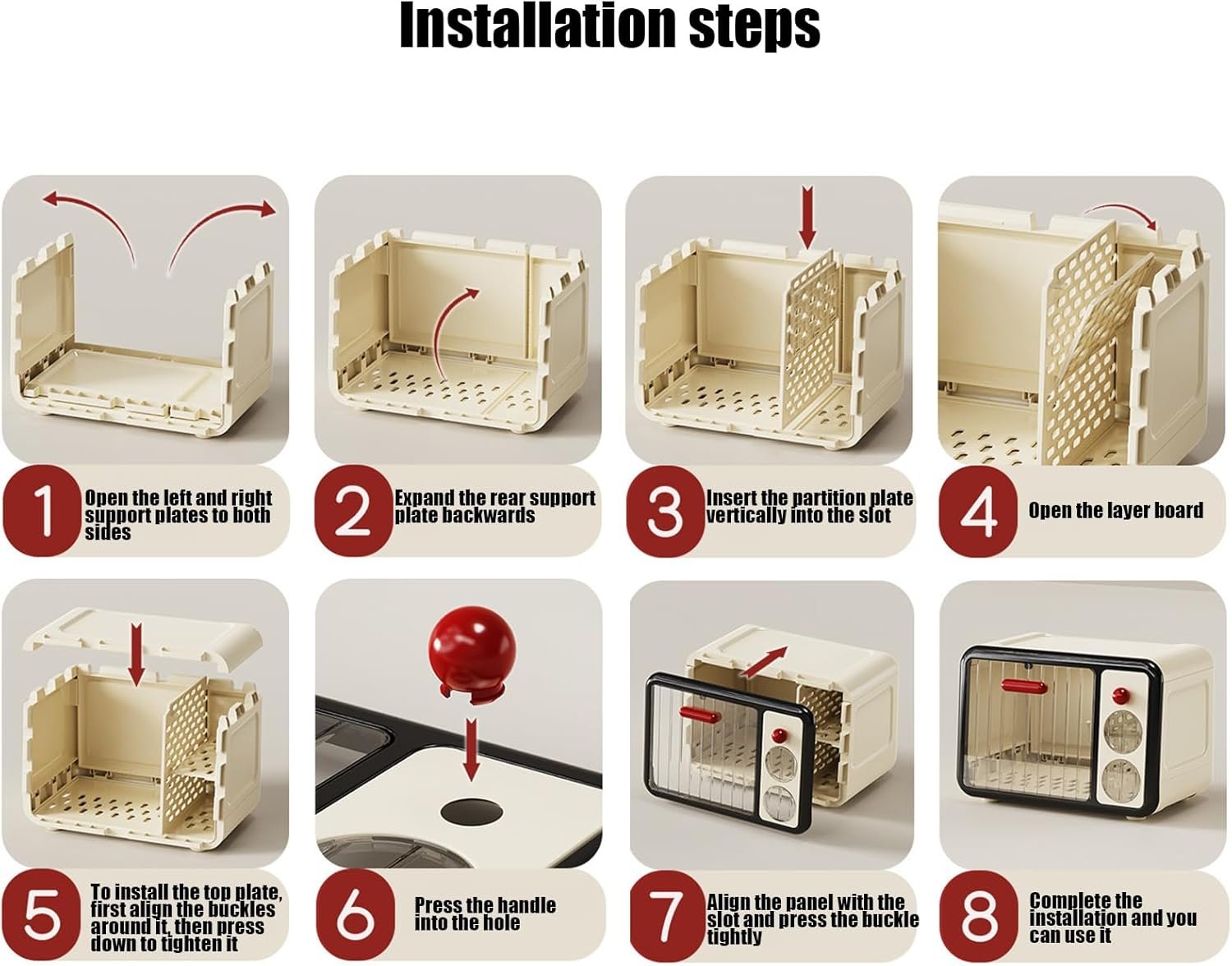 Installation steps

1 Open the left and right support plates to both sides

2 Expand the rear support plate backwards

3 Insert the partition plate vertically into the slot

4 Open the layer board

5 To install the top plate, first align the buckles around it, then press down to tighten it

6 Press the handle into the hole

7 Align the panel with the slot and press the buckle tightly

8 Complete the installation and you can use it