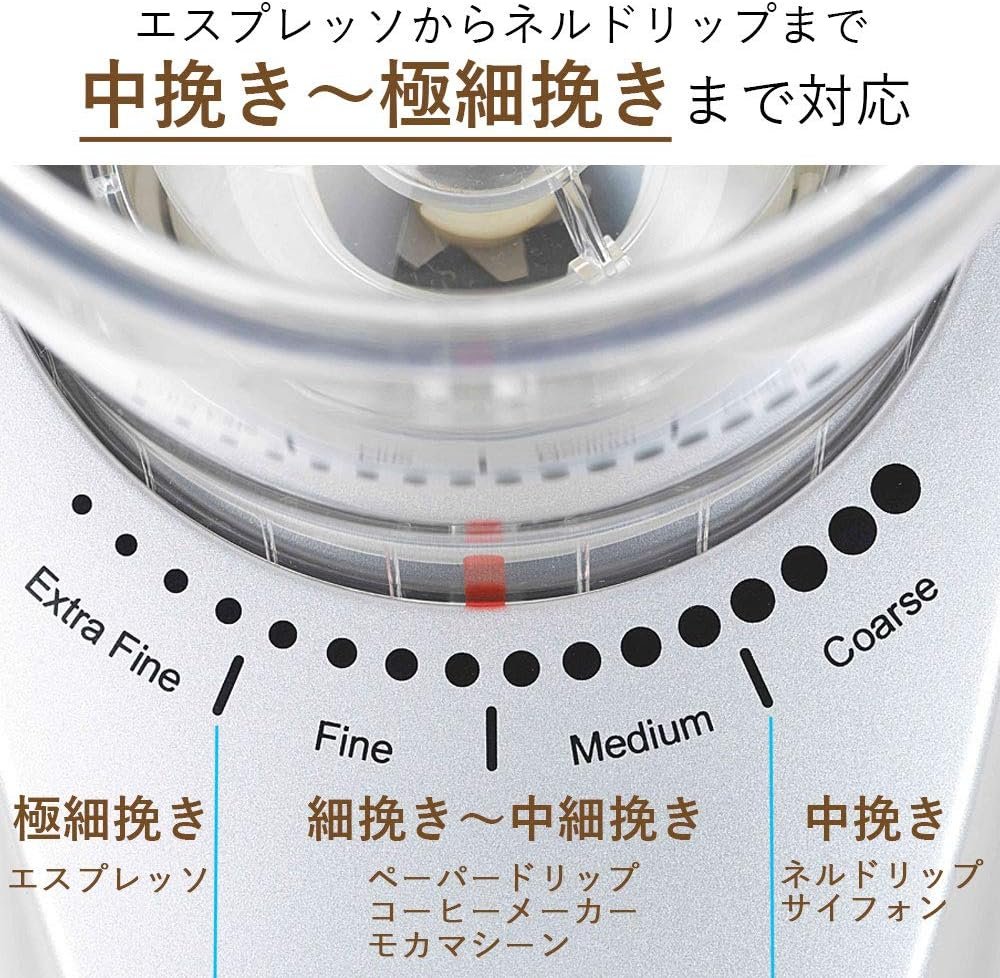 エスプレッソからネルドリップまで
中挽き～極細挽きまで対応

Extra Fine

Fine

Medium

Coarse

極細挽き
エスプレッソ

細挽き～中細挽き
ペーパードリップ
コーヒーメーカー
モカマシーン

中挽き
ネルドリップ
サイフォン