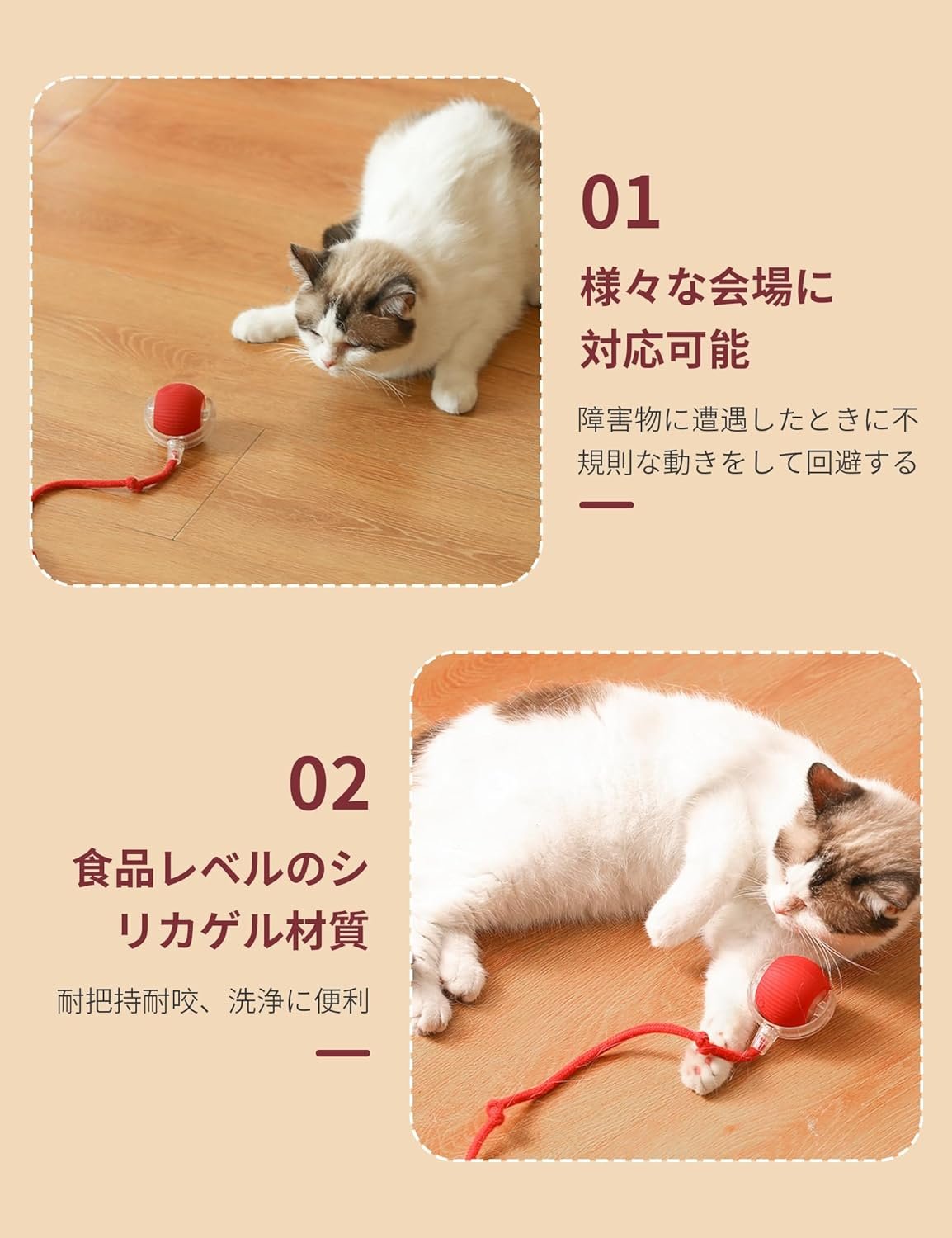 01

様々な会場に対応可能

障害物に遭遇したときに不規則な動きをして回避する

02

食品レベルのシリカゲル材質

耐把持耐咬、洗浄に便利