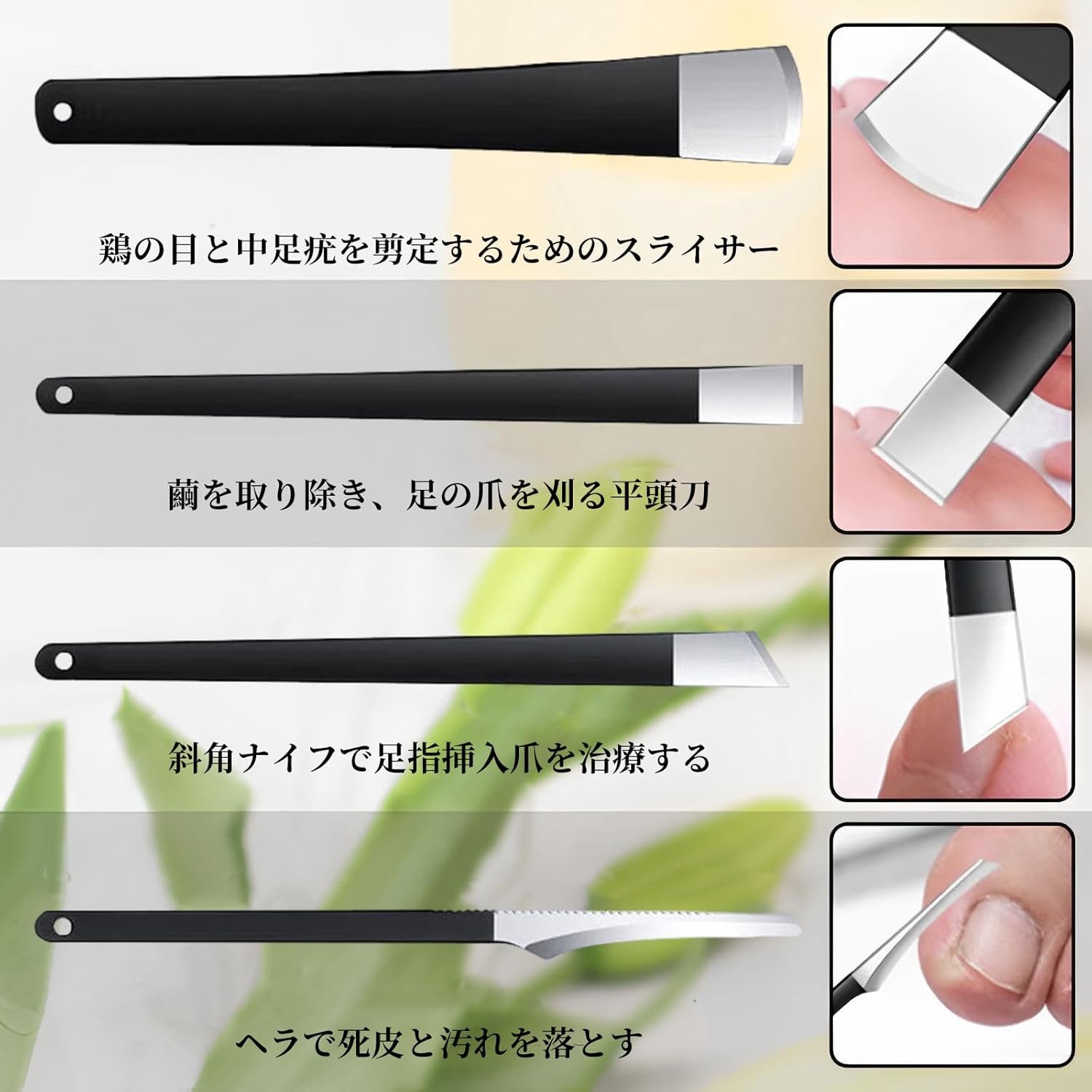 鶏の目と中足疣を剪定するためのスライサー

繭を取り除き、足の爪を刈る平頭刀

斜角ナイフで足指挿入爪を治療する

ヘラで死皮と汚れを落とす