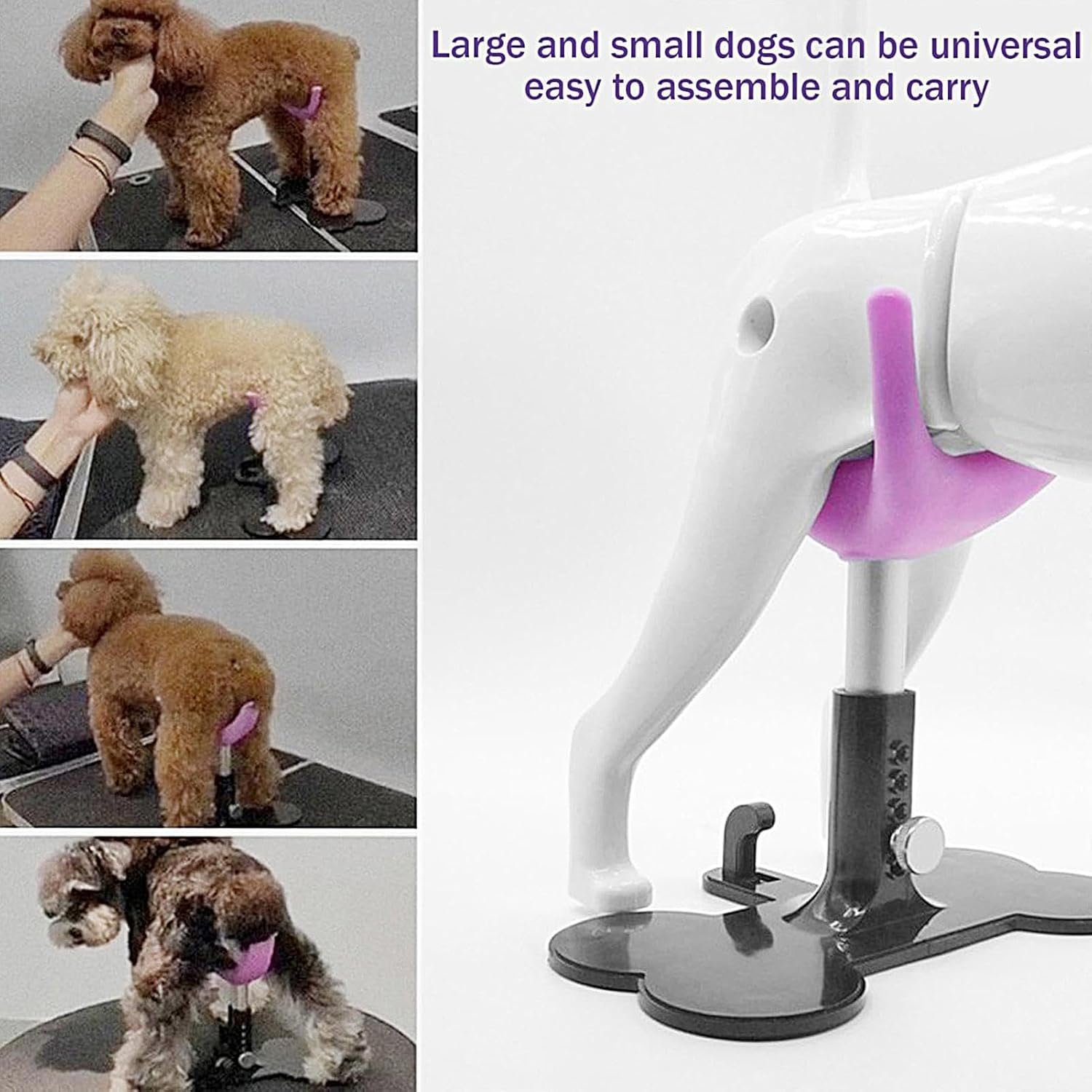 Large and small dogs can be universal
easy to assemble and carry