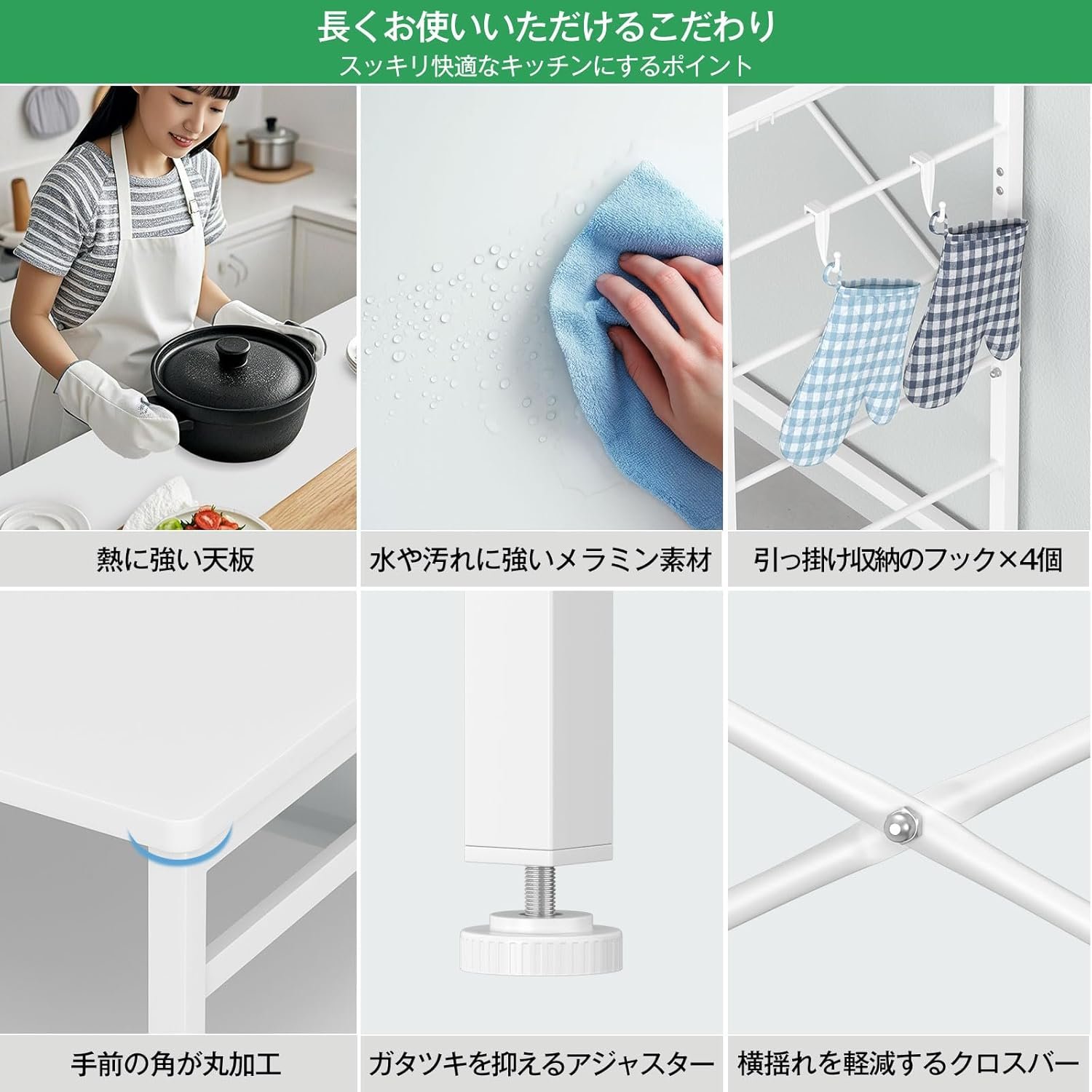 長くお使いいただけるこだわり
スッキリ快適なキッチンにするポイント

熱に強い天板

水や汚れに強いメラミン素材

引っ掛け収納のフック×4個

手前の角が丸加工

ガタツキを抑えるアジャスター

横揺れを軽減するクロスバー