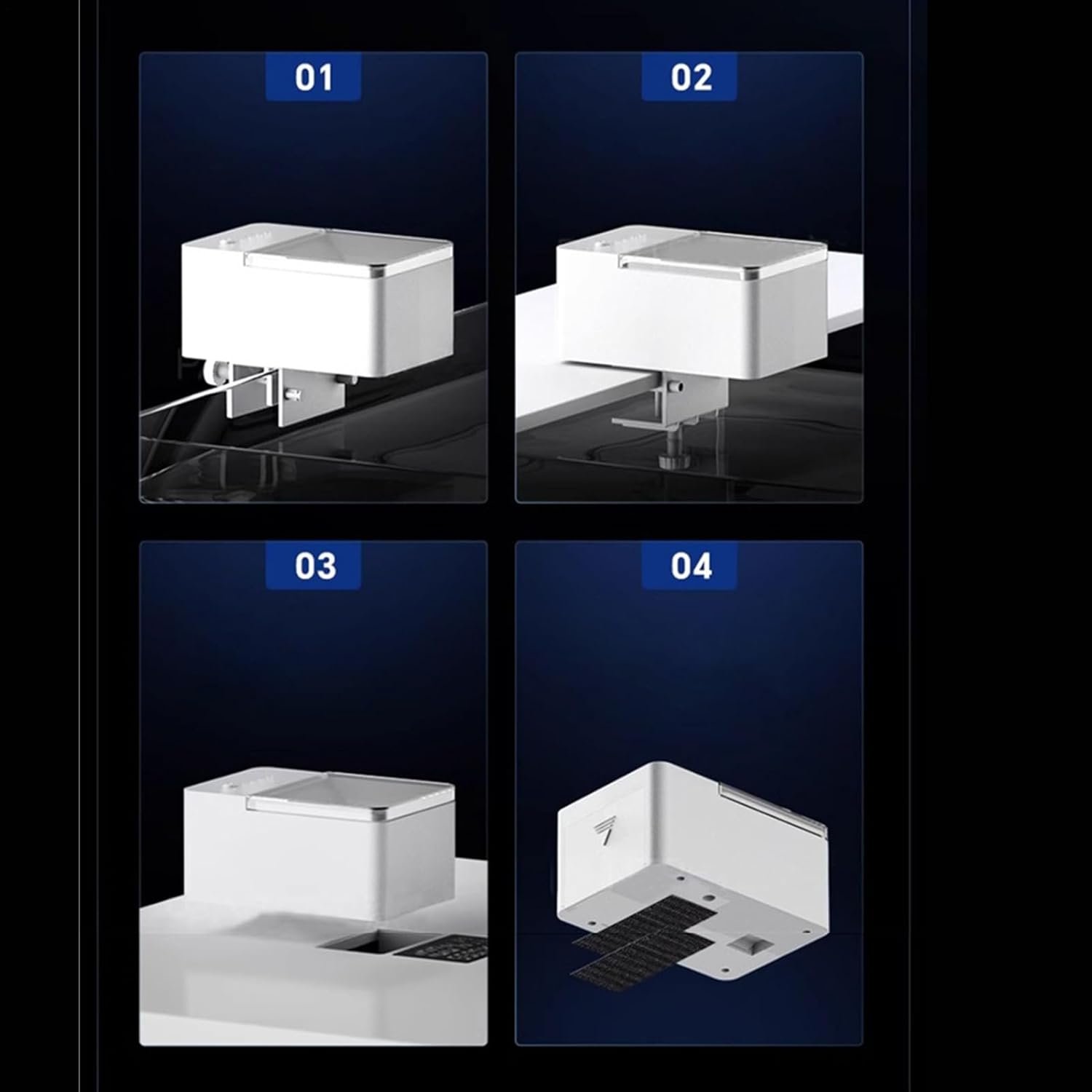 01

02

03

04