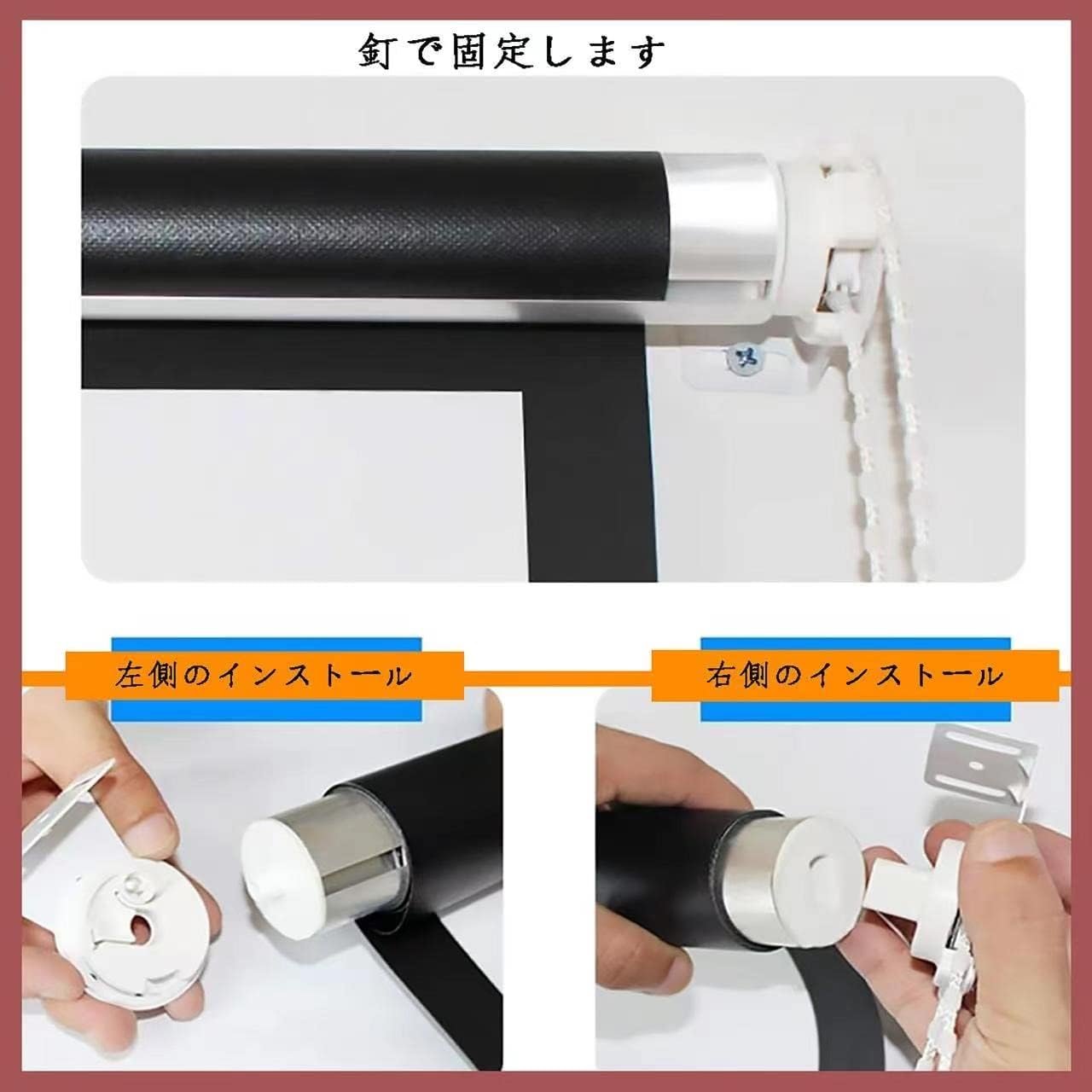 釘で固定します

左側のインストール

右側のインストール