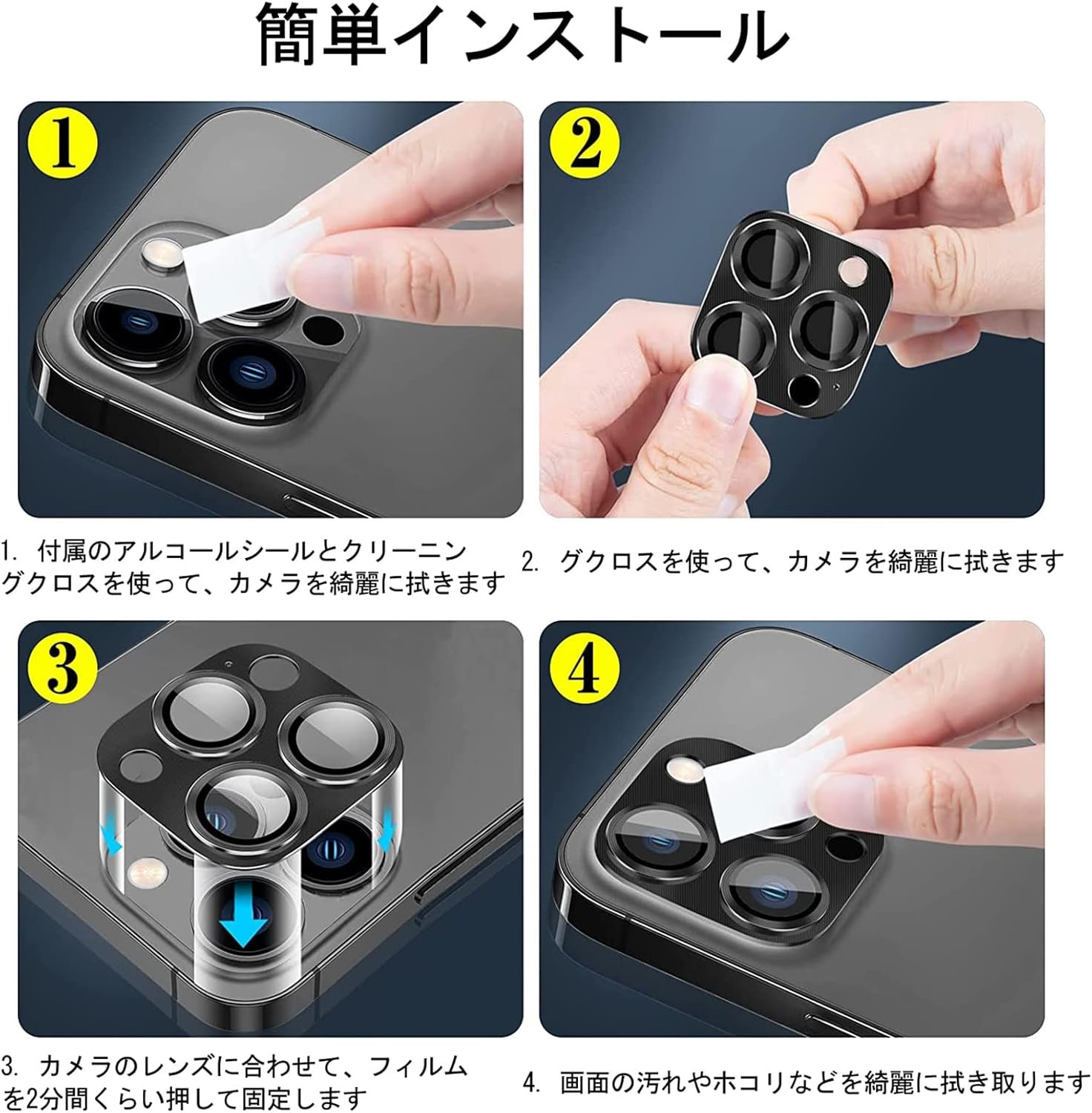 簡単インストール

1

2

1. 付属のアルコールシールとクリーニングクロスを使って、カメラを綺麗に拭きます

2. グクロスを使って、カメラを綺麗に拭きます

3

4

3. カメラのレンズに合わせて、フィルムを2分間くらい押して固定します

4. 画面の汚れやホコリなどを綺麗に拭き取ります